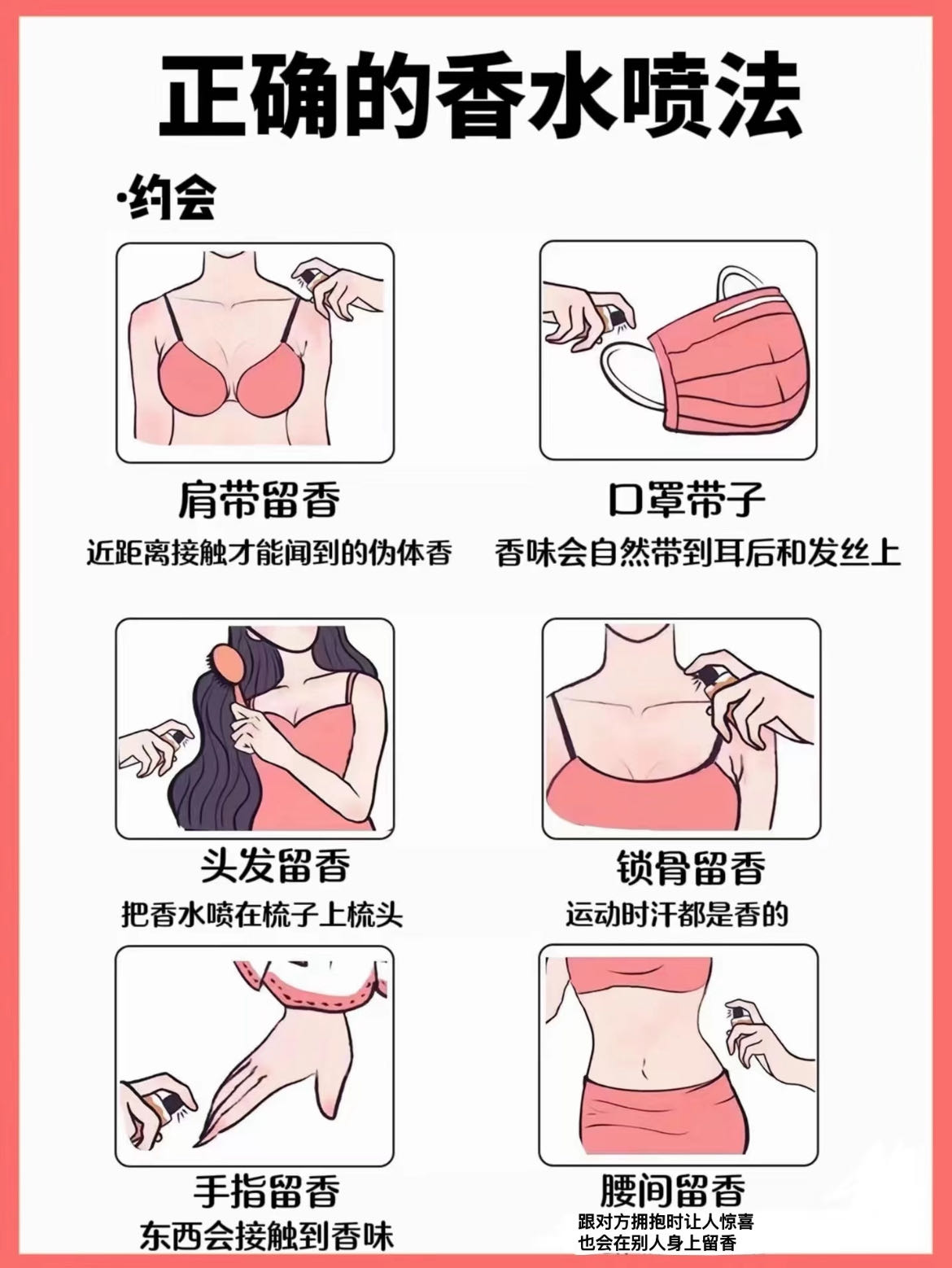 正确的香水喷法

·约会

肩带留香
近距离接触才能闻到的伪体香

口罩带子
香味会自然带到耳后和发丝上

头发留香
把香水喷在梳子上梳头

锁骨留香
运动时汗都是香的

手指留香
东西会接触到香味

腰间留香
跟对方拥抱时让人惊喜
也会在别人身上留香