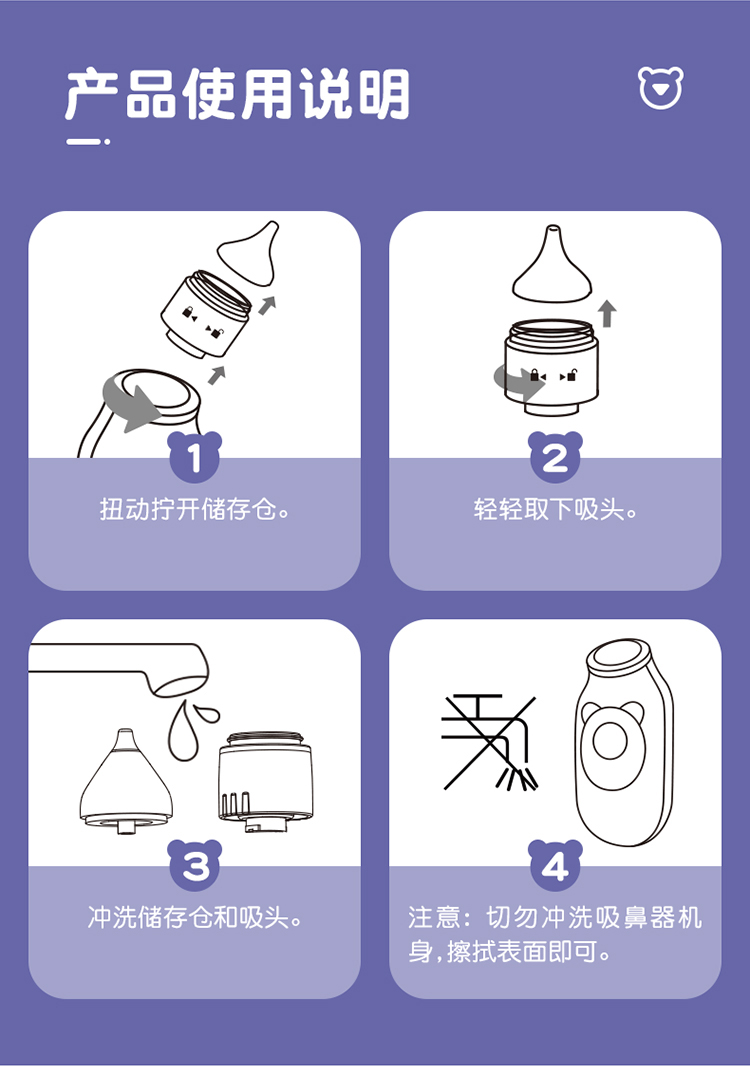 产品使用说明

1
扭动拧开储存仓。

2
轻轻取下吸头。

3
冲洗储存仓和吸头。

4
注意：切勿冲洗吸鼻器机身，擦拭表面即可。