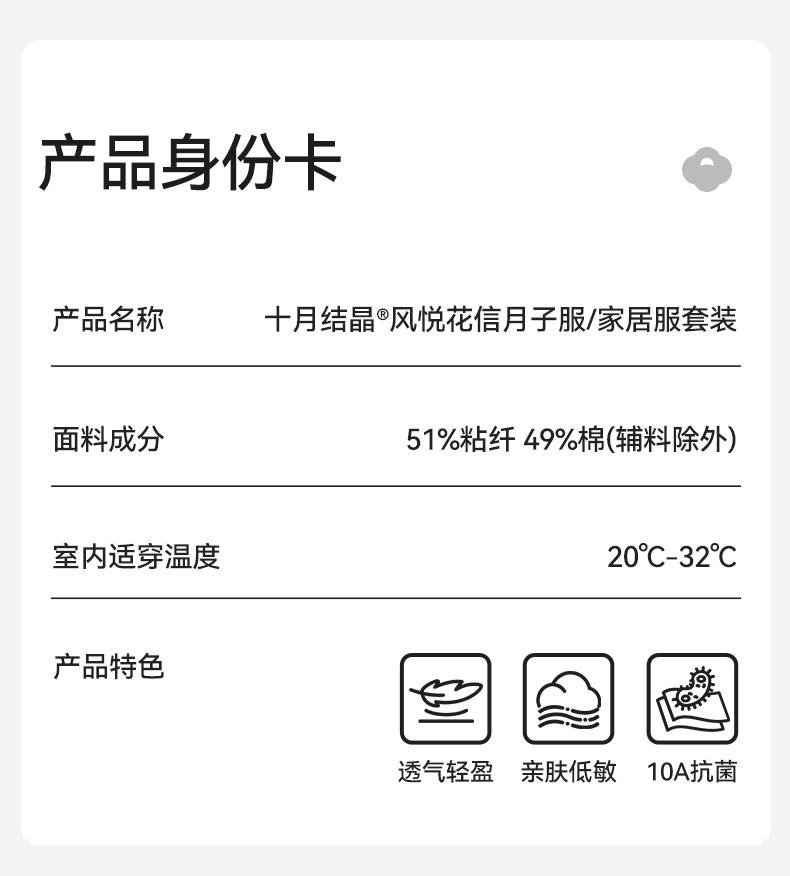 产品身份卡

产品名称
十月结晶®风悦花信月子服/家居服套装

面料成分
51%粘纤 49%棉(辅料除外)

室内适穿温度
20℃-32℃

产品特色

透气轻盈 亲肤低敏 10A抗菌