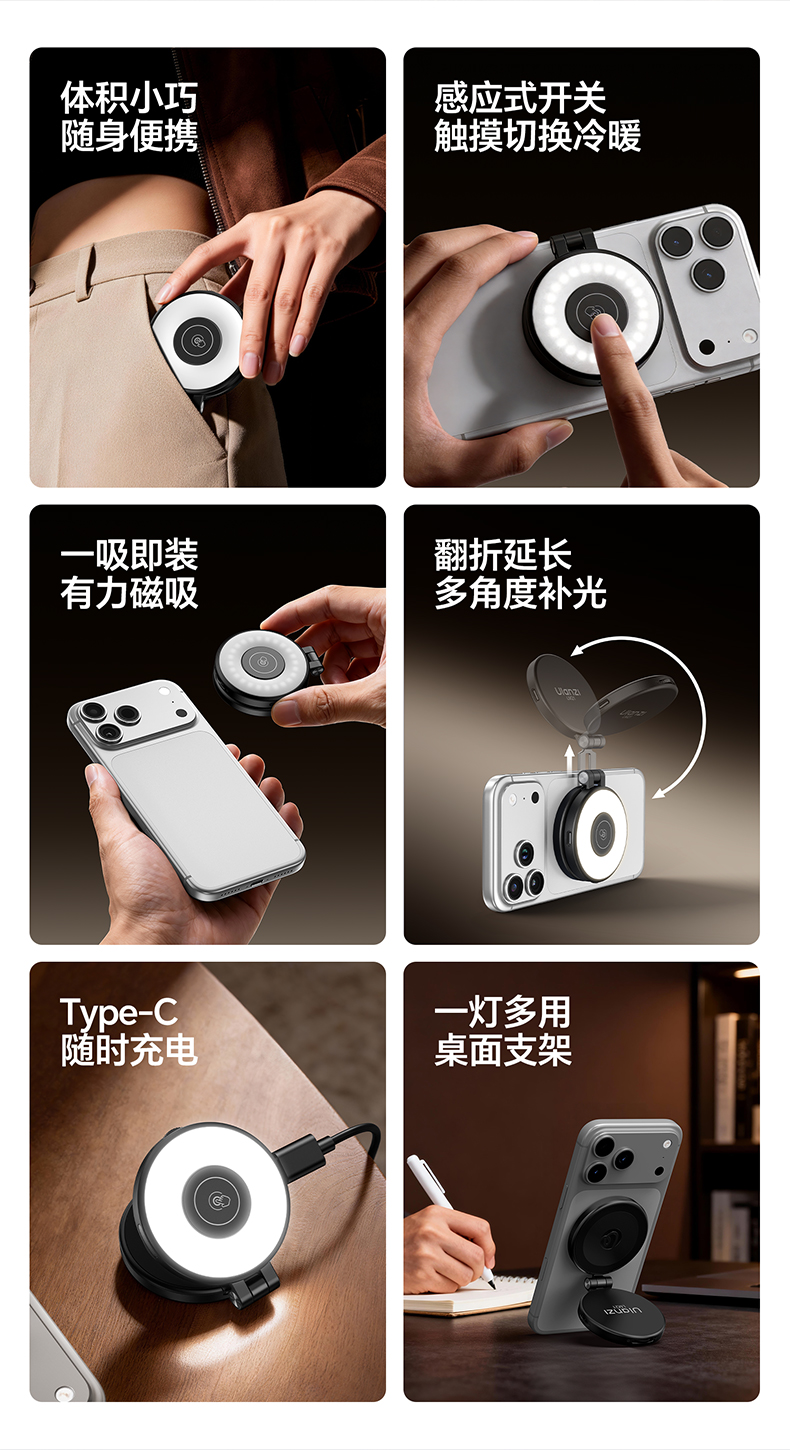 体积小巧
随身便携

感应式开关
触摸切换冷暖

一吸即装
有力磁吸

翻折延长
多角度补光

Ulanzi

Type-C
随时充电

一灯多用
桌面支架

Ulanzi