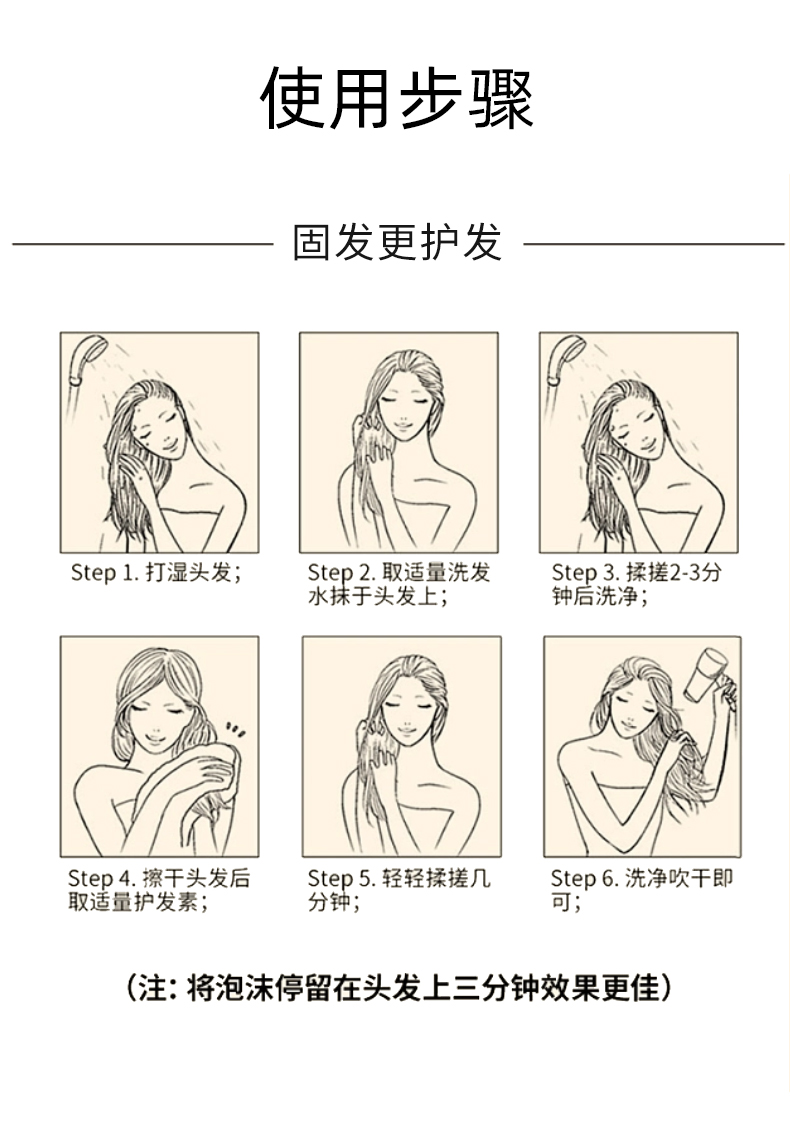 使用步骤

固发更护发

Step 1. 打湿头发；

Step 2. 取适量洗发水抹于头发上；

Step 3. 揉搓2-3分钟后洗净；

Step 4. 擦干头发后取适量护发素；

Step 5. 轻轻揉搓几分钟；

Step 6. 洗净吹干即可；

（注：将泡沫停留在头发上三分钟效果更佳）