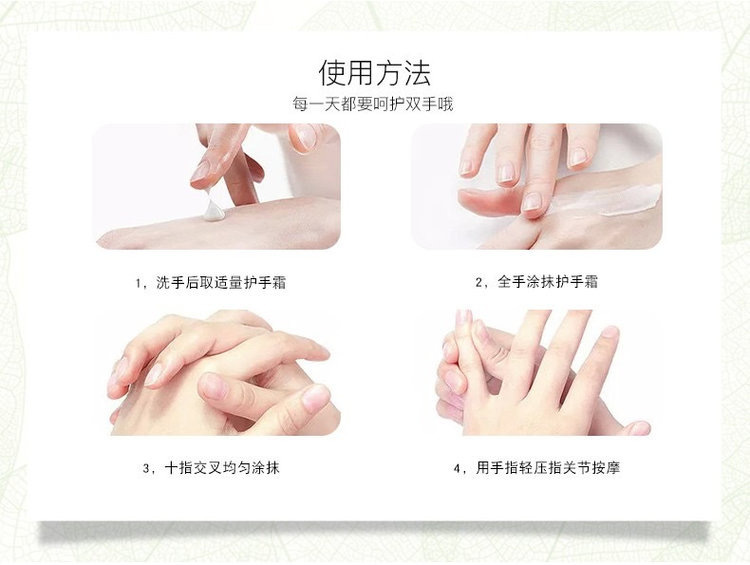 使用方法
每一天都要呵护双手哦

1，洗手后取适量护手霜

2，全手涂抹护手霜

3，十指交叉均匀涂抹

4，用手指轻压指关节按摩