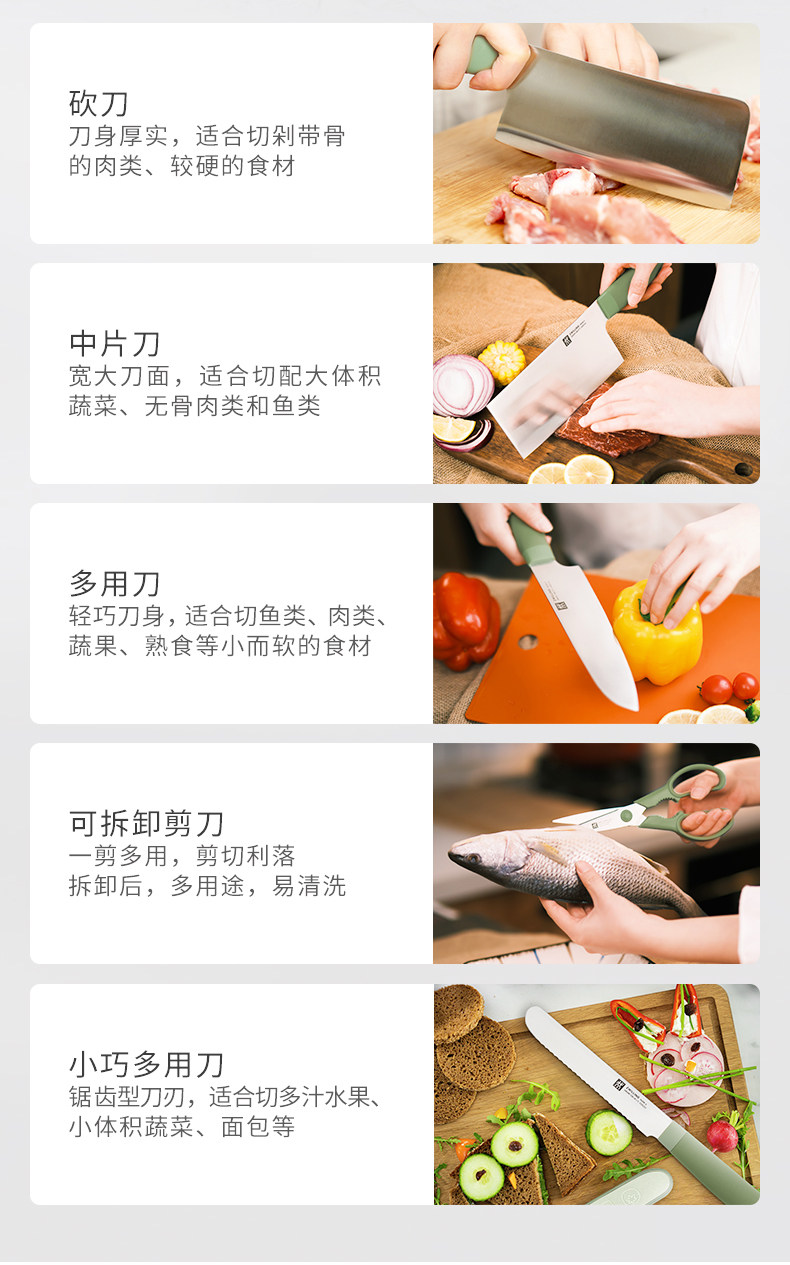 砍刀
刀身厚实，适合切剁带骨的肉类、较硬的食材

中片刀
宽大刀面，适合切配大体积蔬菜、无骨肉类和鱼类

多用刀
轻巧刀身，适合切鱼类、肉类、蔬果、熟食等小而软的食材

可拆卸剪刀
一剪多用，剪切利落
拆卸后，多用途，易清洗

小巧多用刀
锯齿型刀刃，适合切多汁水果、小体积蔬菜、面包等