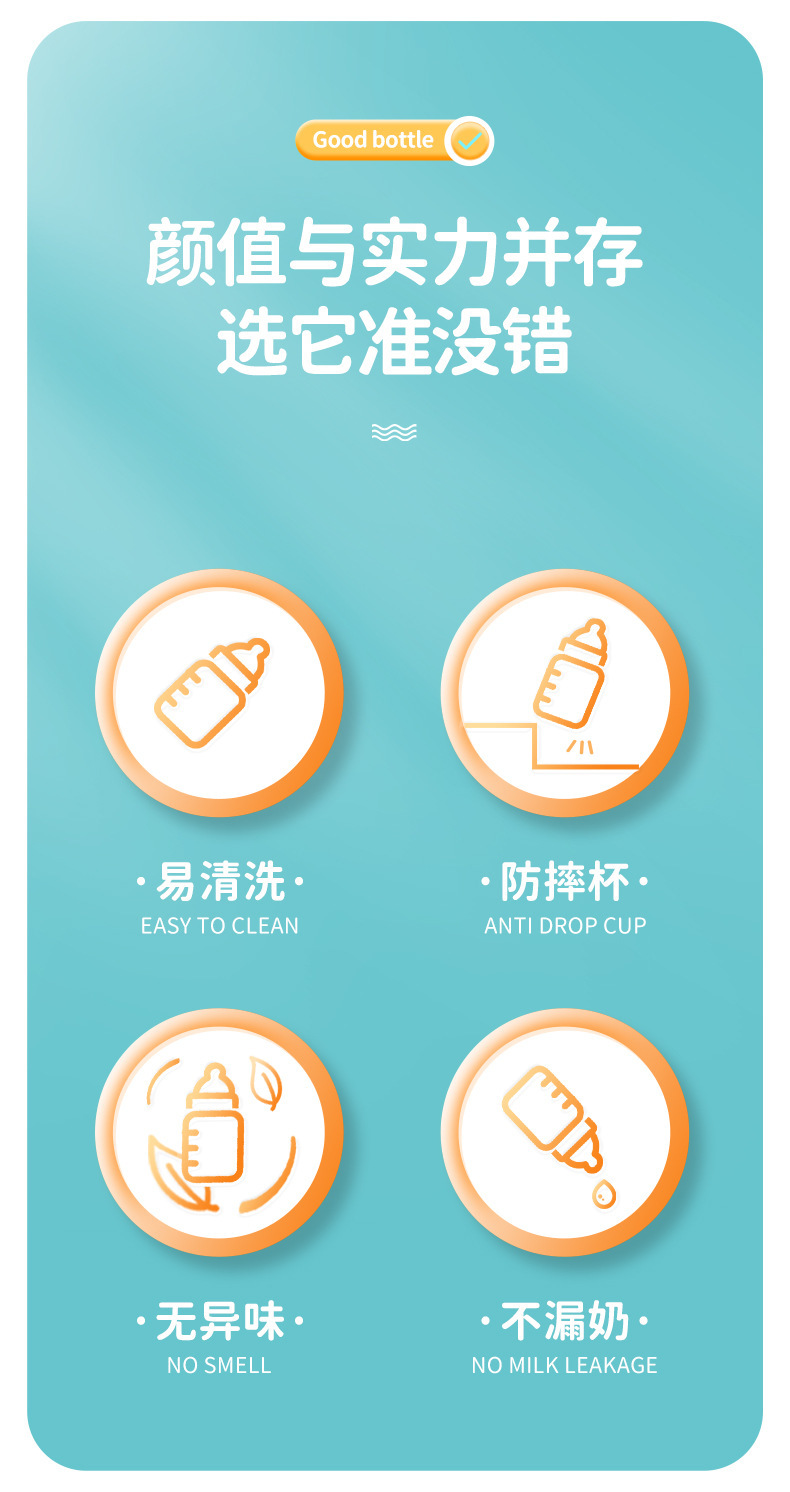 Good bottle

颜值与实力并存
选它准没错

·易清洗·
EASY TO CLEAN

·防摔杯·
ANTI DROP CUP

·无异味·
NO SMELL

·不漏奶·
NO MILK LEAKAGE