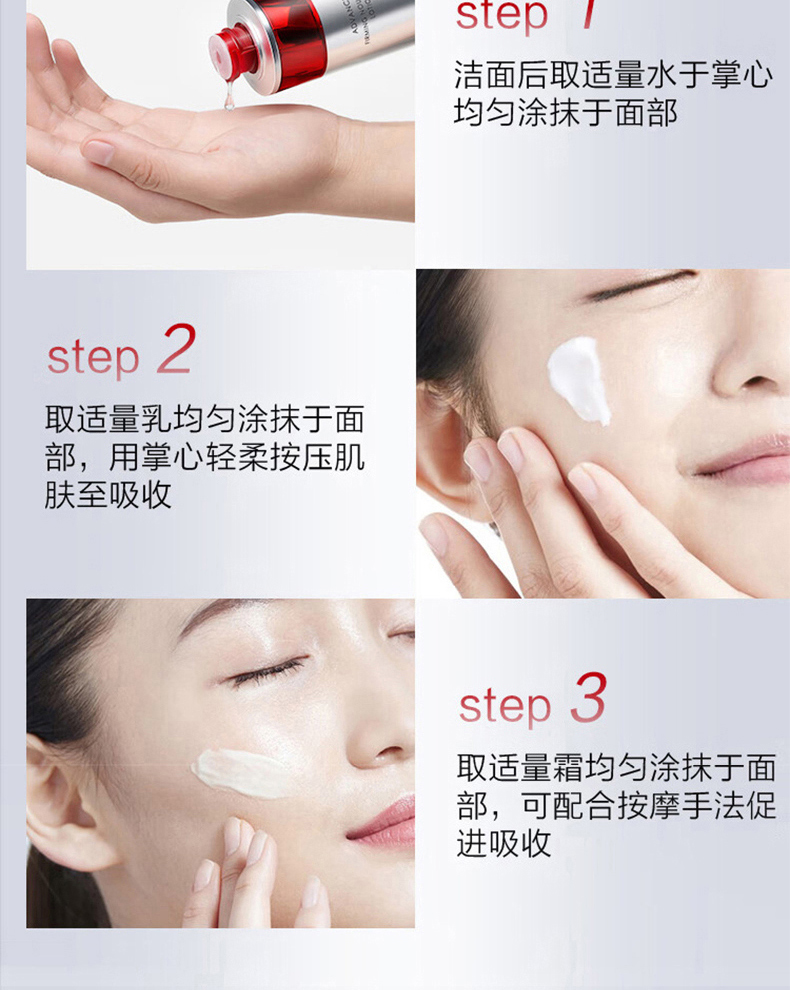 step 1

洁面后取适量水于掌心均匀涂抹于面部

step 2

取适量乳均匀涂抹于面部，用掌心轻柔按压肌肤至吸收

step 3

取适量霜均匀涂抹于面部，可配合按摩手法促进吸收