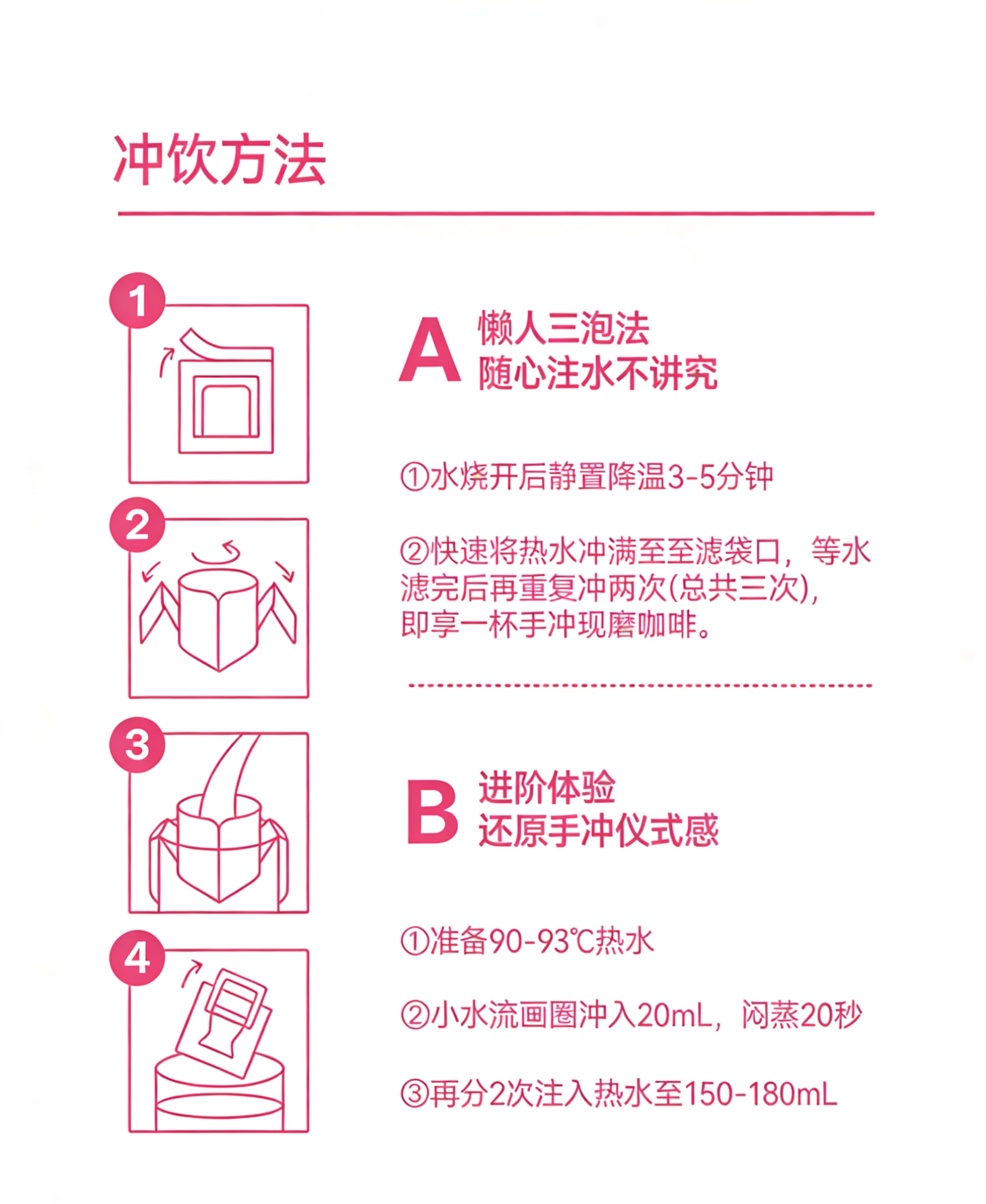 冲饮方法

1

2

3

4

A 懒人三泡法
随心注水不讲究

①水烧开后静置降温3-5分钟

②快速将热水冲满至至滤袋口，等水滤完后再重复冲两次(总共三次)，即享一杯手冲现磨咖啡。

B 进阶体验
还原手冲仪式感

①准备90-93℃热水

②小水流画圈冲入20mL，闷蒸20秒

③再分2次注入热水至150-180mL