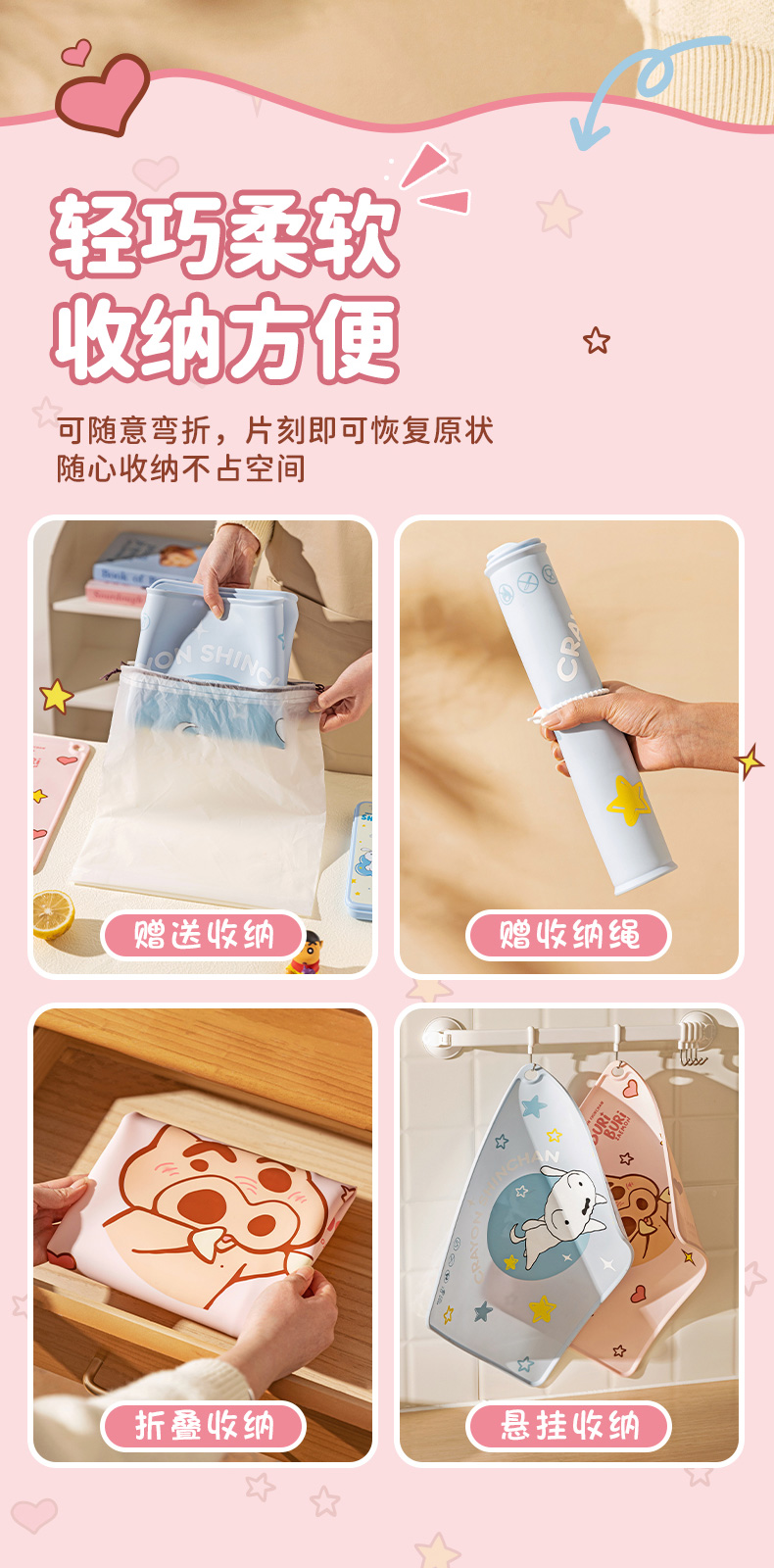 轻巧柔软
收纳方便

可随意弯折，片刻即可恢复原状
随心收纳不占空间

ON SHINCH

赠送收纳

CRA

赠收纳绳

折叠收纳

CRAYON SHINCHAN

BURI BURI

悬挂收纳