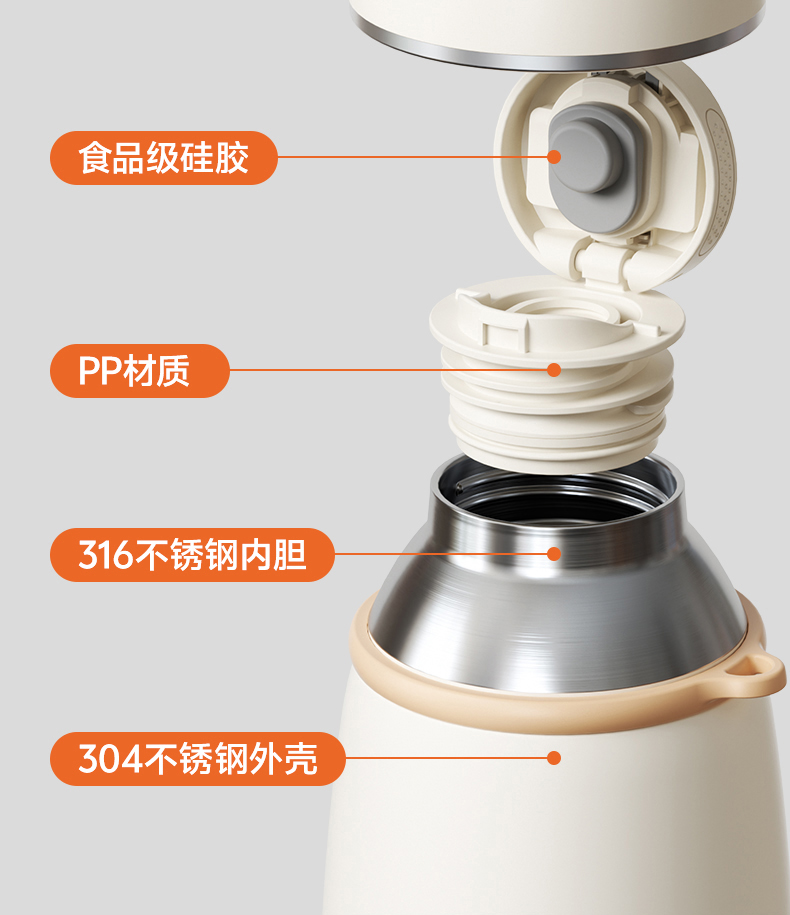 食品级硅胶

PP材质

316不锈钢内胆

304不锈钢外壳