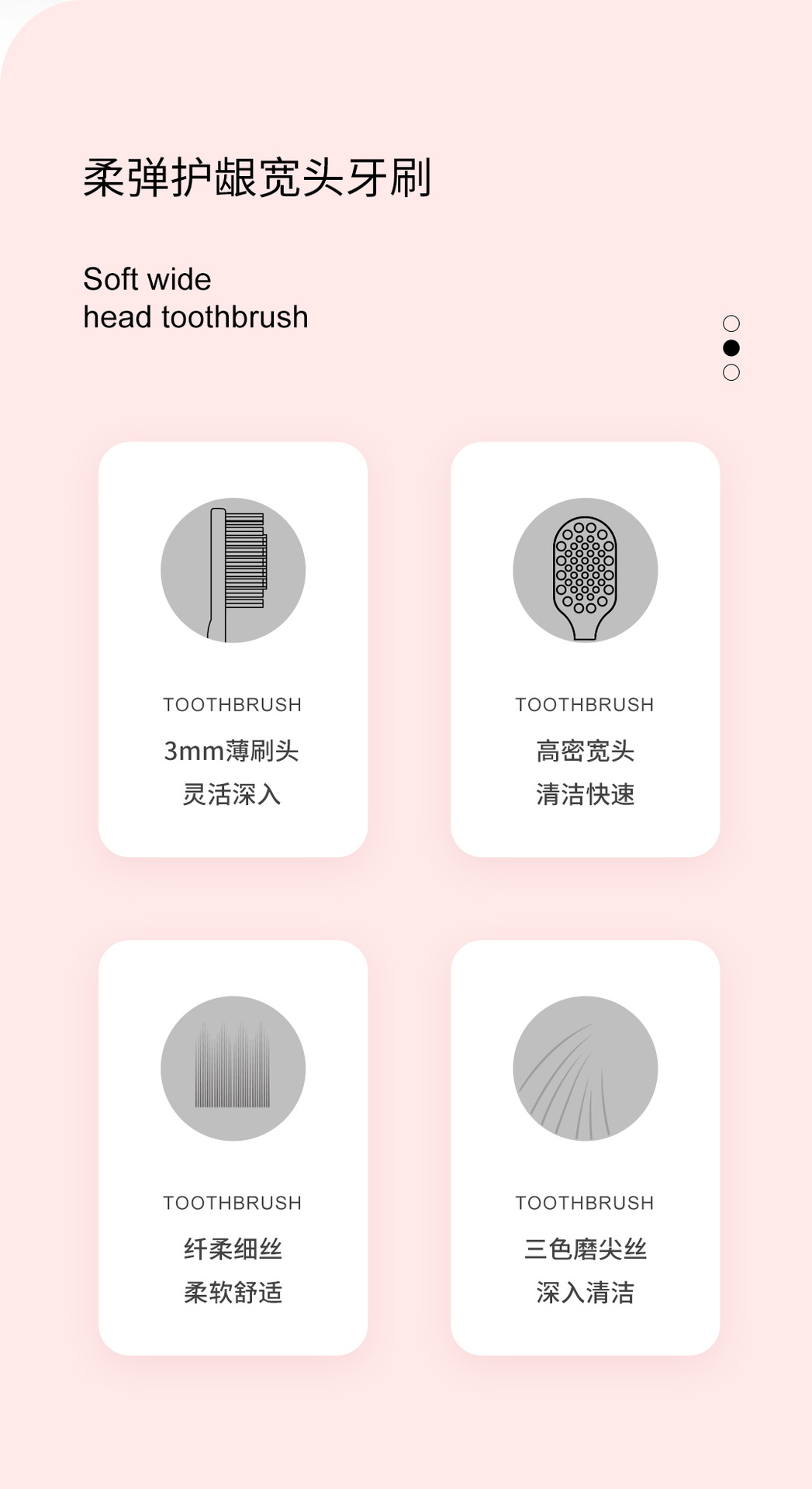 柔弹护龈宽头牙刷

Soft wide
head toothbrush

TOOTHBRUSH
3mm薄刷头
灵活深入

TOOTHBRUSH
高密宽头
清洁快速

TOOTHBRUSH
纤柔细丝
柔软舒适

TOOTHBRUSH
三色磨尖丝
深入清洁