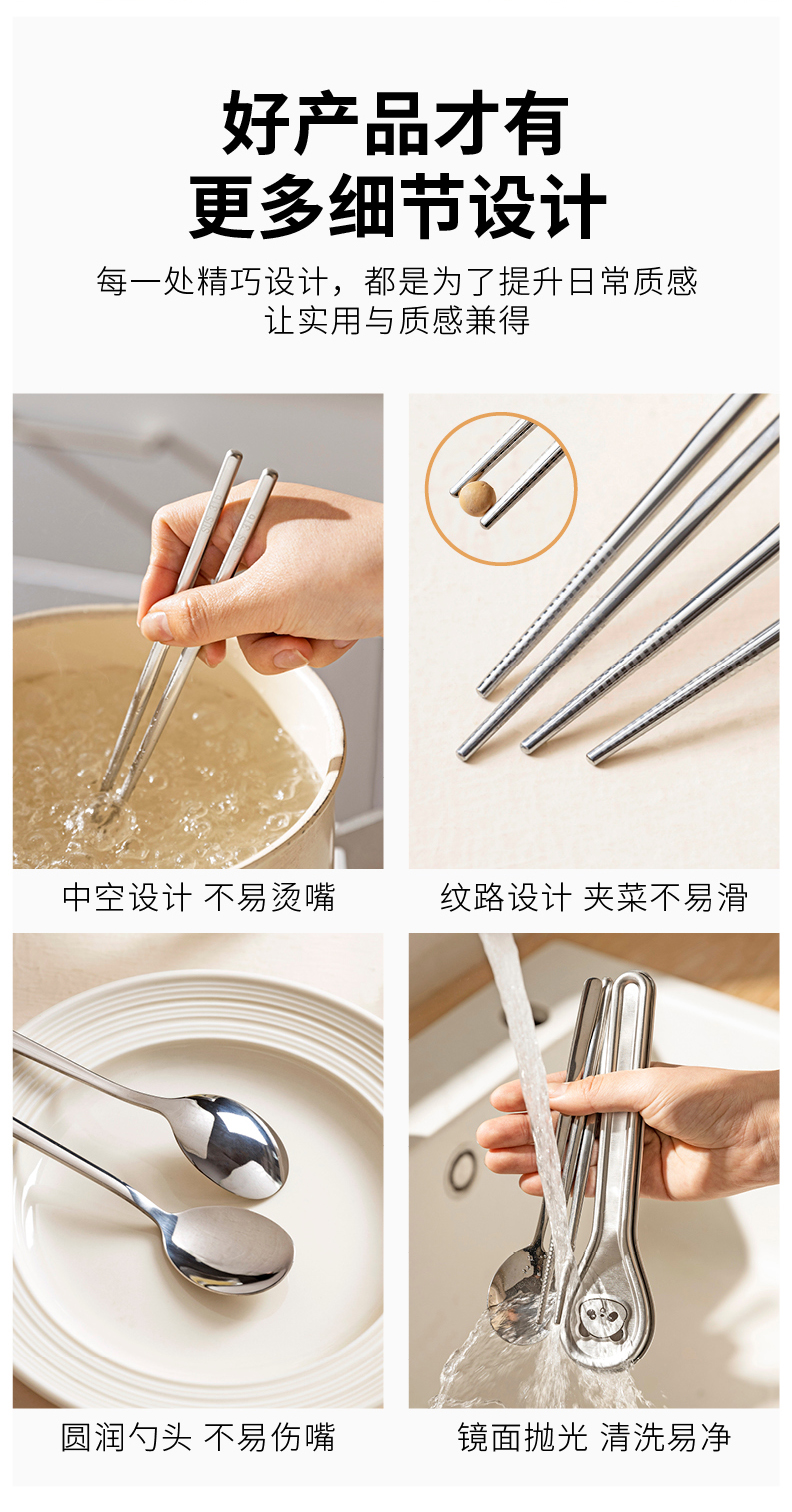 好产品才有
更多细节设计

每一处精巧设计，都是为了提升日常质感
让实用与质感兼得

中空设计 不易烫嘴

纹路设计 夹菜不易滑

圆润勺头 不易伤嘴

镜面抛光 清洗易净