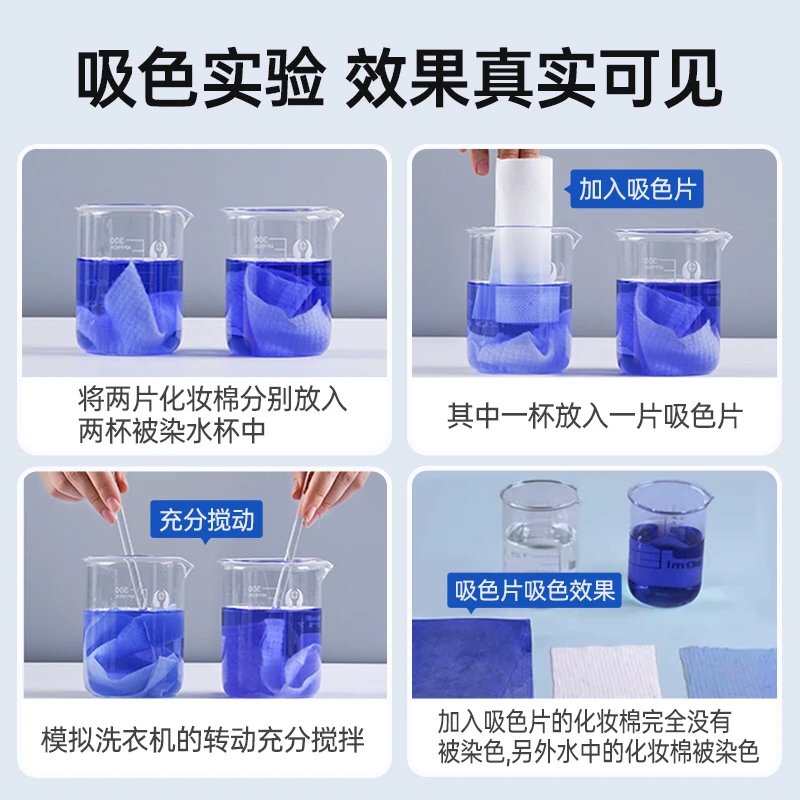 吸色实验 效果真实可见

将两片化妆棉分别放入两杯被染水杯中

加入吸色片

其中一杯放入一片吸色片

充分搅动

模拟洗衣机的转动充分搅拌

吸色片吸色效果

加入吸色片的化妆棉完全没有被染色,另外水中的化妆棉被染色