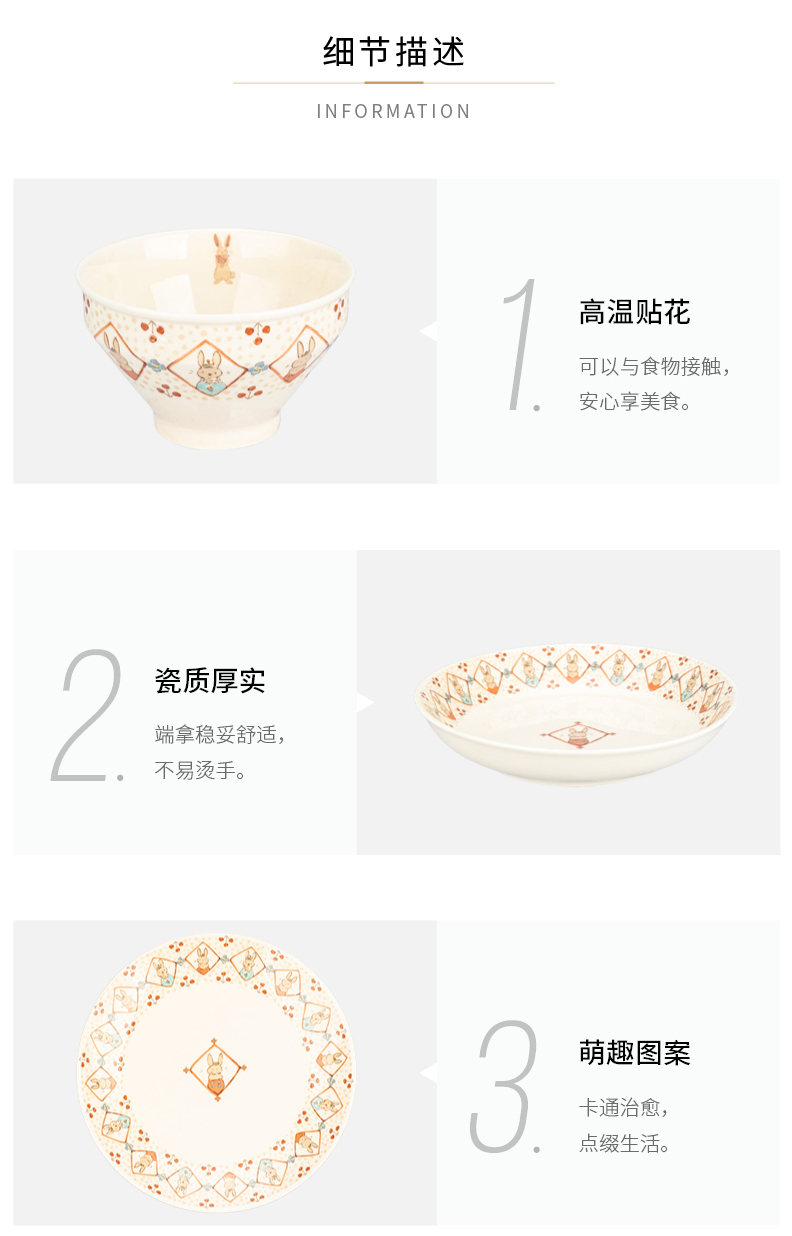 细节描述

INFORMATION

1.

高温贴花

可以与食物接触，安心享美食。

2.

瓷质厚实

端拿稳妥舒适，不易烫手。

3.

萌趣图案

卡通治愈，点缀生活。