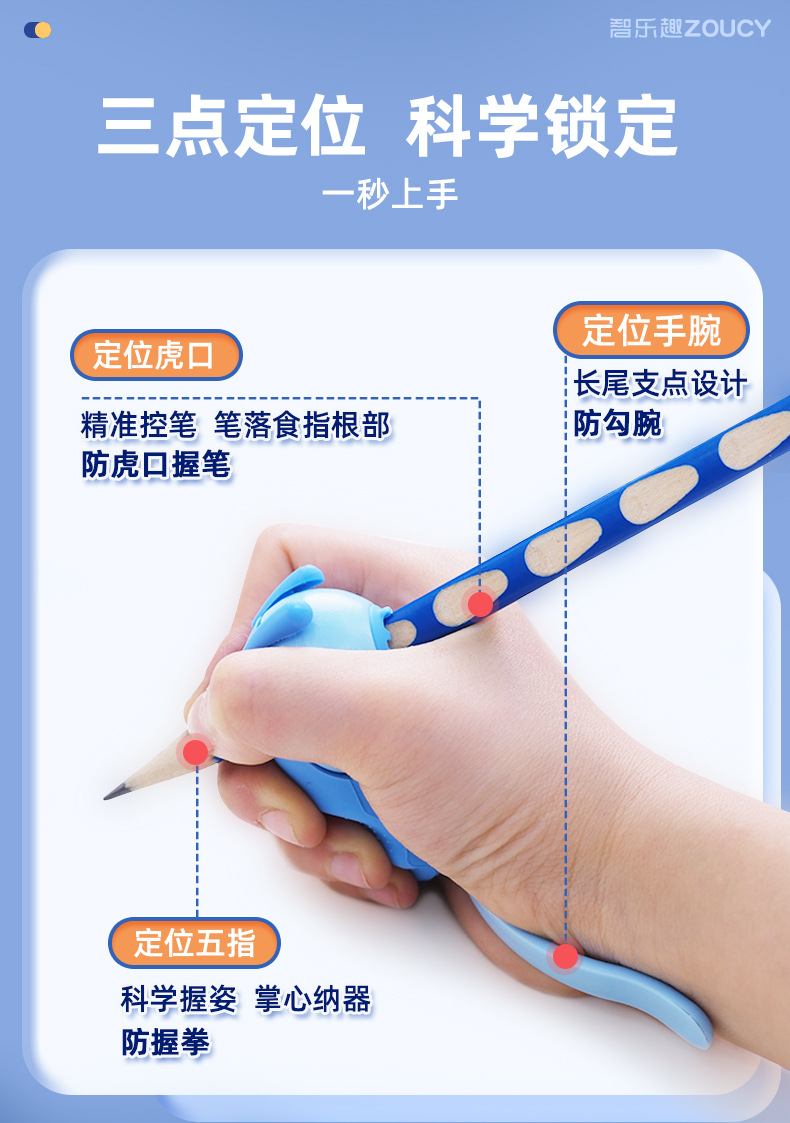 智乐趣ZOUCY

三点定位 科学锁定

一秒上手

定位虎口

精准控笔 笔落食指根部
防虎口握笔

定位手腕

长尾支点设计
防勾腕

定位五指

科学握姿 掌心纳器
防握拳