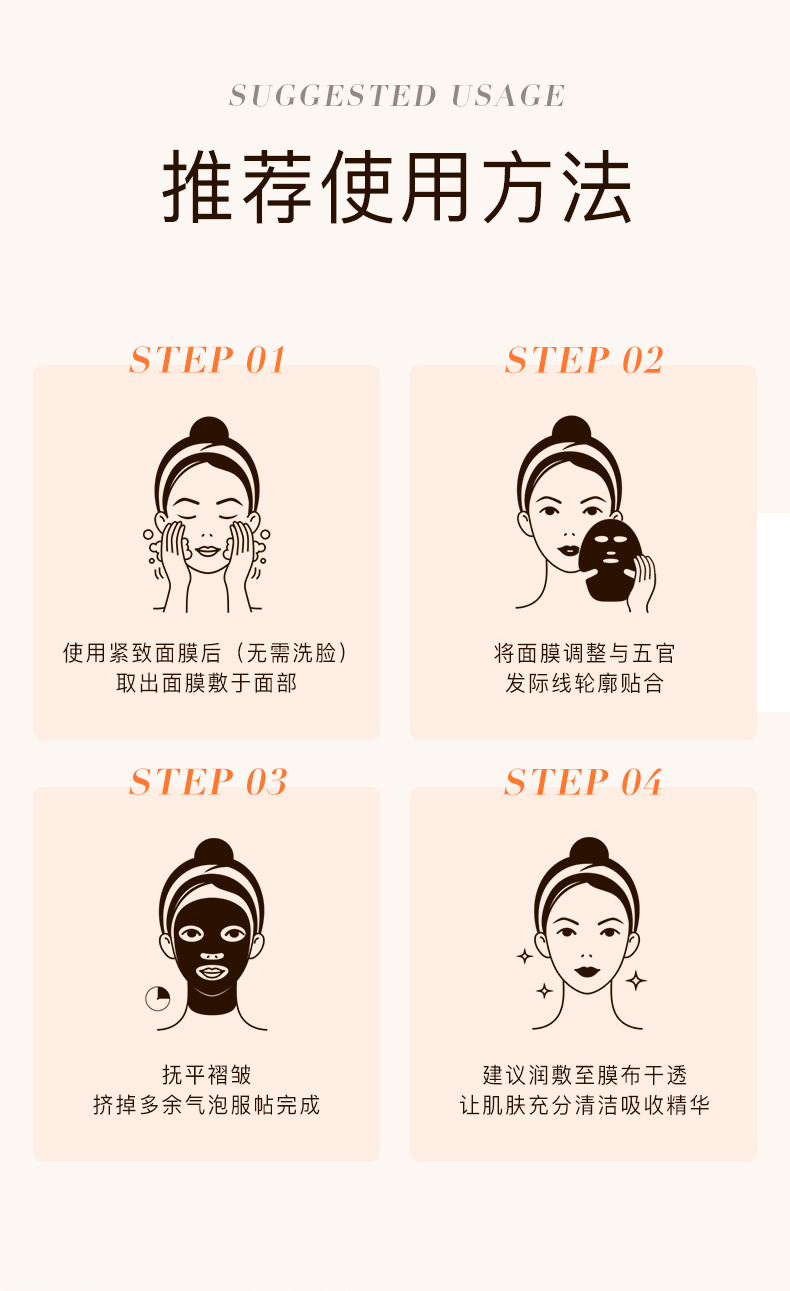 SUGGESTED USAGE

推荐使用方法

STEP 01

使用紧致面膜后（无需洗脸）
取出面膜敷于面部

STEP 02

将面膜调整与五官
发际线轮廓贴合

STEP 03

抚平褶皱
挤掉多余气泡服帖完成

STEP 04

建议润敷至膜布干透
让肌肤充分清洁吸收精华