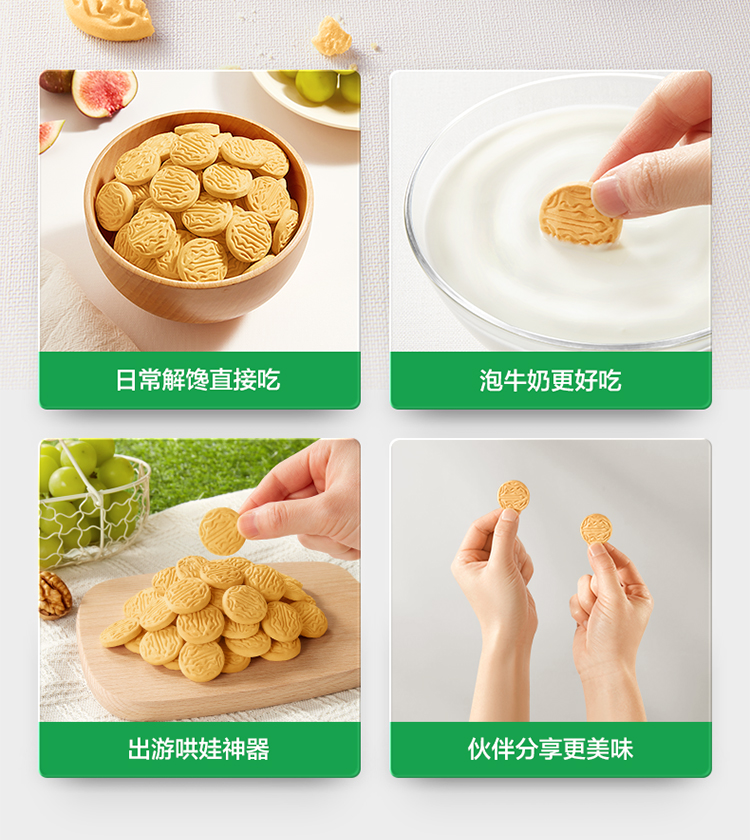 日常解馋直接吃

泡牛奶更好吃

出游哄娃神器

伙伴分享更美味