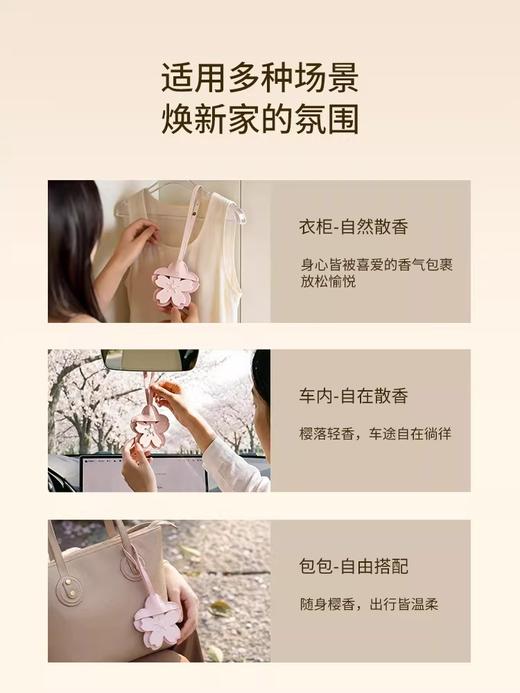 适用多种场景
焕新家的氛围

衣柜-自然散香

身心皆被喜爱的香气包裹
放松愉悦

车内-自在散香

樱落轻香，车途自在徜徉

包包-自由搭配

随身樱香，出行皆温柔