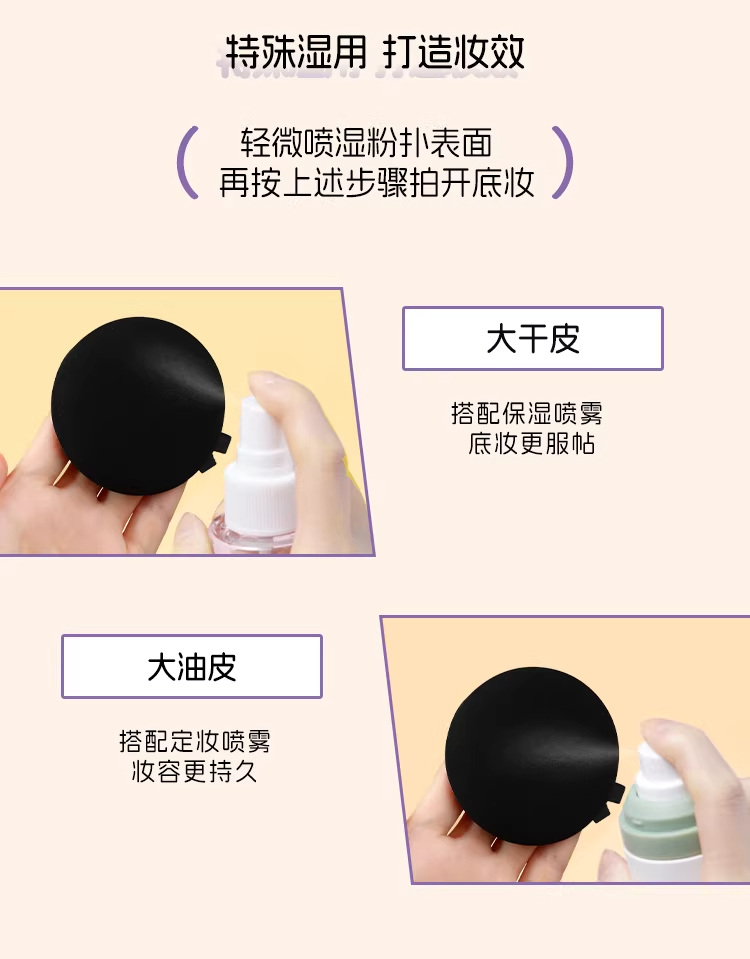 特殊湿用 打造妆效

轻微喷湿粉扑表面
再按上述步骤拍开底妆

大干皮

搭配保湿喷雾
底妆更服帖

大油皮

搭配定妆喷雾
妆容更持久