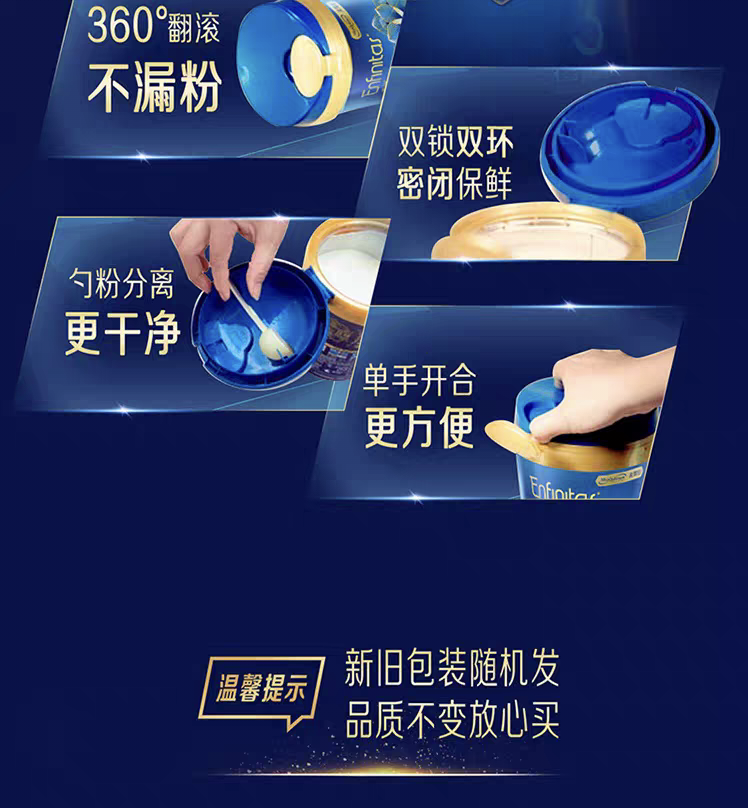 360°翻滚
不漏粉

Enfinitas

双锁双环
密闭保鲜

勺粉分离
更干净

单手开合
更方便

Enfinitas

温馨提示

新旧包装随机发
品质不变放心买