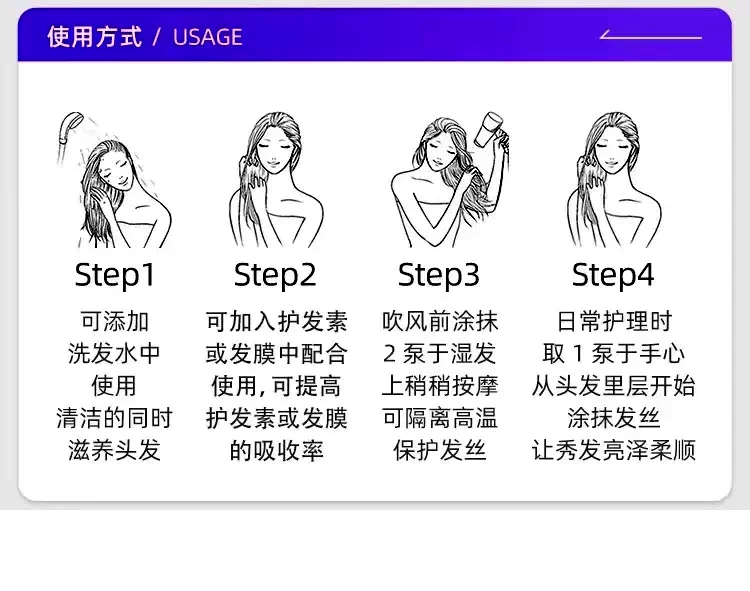 使用方式 / USAGE

Step1
可添加
洗发水中
使用
清洁的同时
滋养头发

Step2
可加入护发素
或发膜中配合
使用, 可提高
护发素或发膜
的吸收率

Step3
吹风前涂抹
2 泵于湿发
上稍稍按摩
可隔离高温
保护发丝

Step4
日常护理时
取 1 泵于手心
从头发里层开始
涂抹发丝
让秀发亮泽柔顺