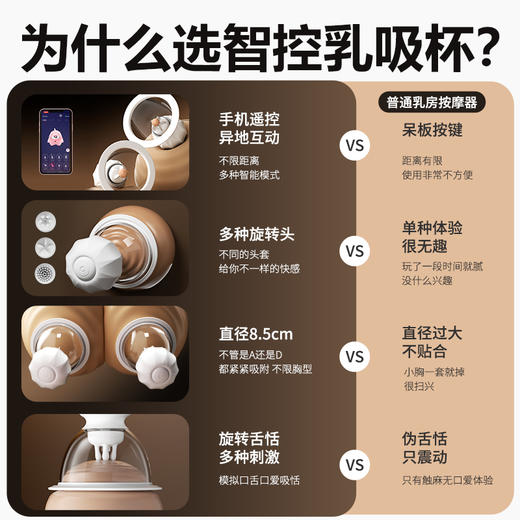 为什么选智控乳吸杯?

普通乳房按摩器

手机遥控
异地互动
不限距离
多种智能模式

VS

呆板按键
距离有限
使用非常不方便

多种旋转头
不同的头套
给你不一样的快感

VS

单种体验
很无趣
玩了一段时间就腻
没什么兴趣

直径8.5cm
不管是A还是D
都紧紧吸附 不限胸型

VS

直径过大
不贴合
小胸一套就掉
很扫兴

旋转舌恬
多种刺激
模拟口舌口爱吸恬

VS

伪舌恬
只震动
只有触麻无口爱体验