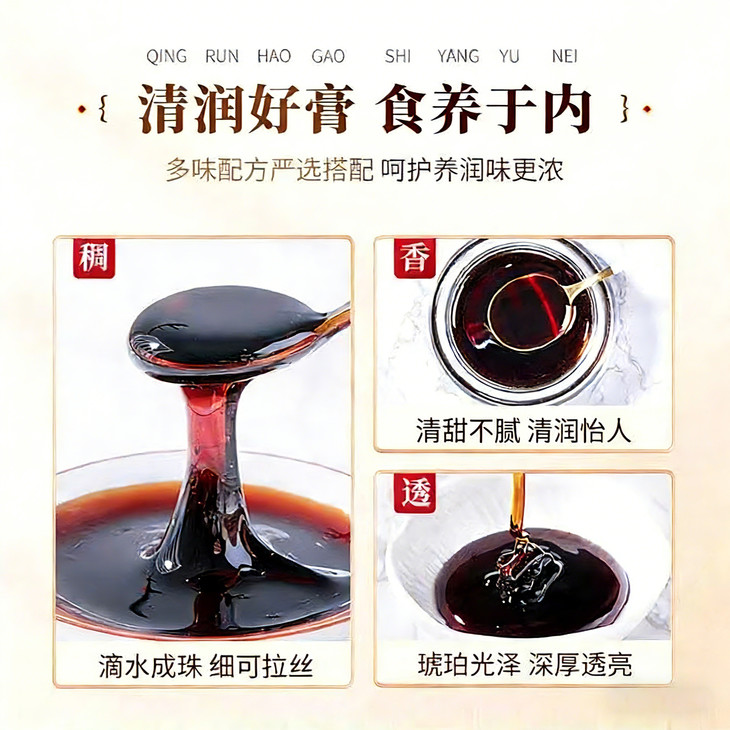 QING RUN HAO GAO SHI YANG YU NEI

清润好膏 食养于内

多味配方严选搭配 呵护养润味更浓

稠

滴水成珠 细可拉丝

香

清甜不腻 清润怡人

透

琥珀光泽 深厚透亮