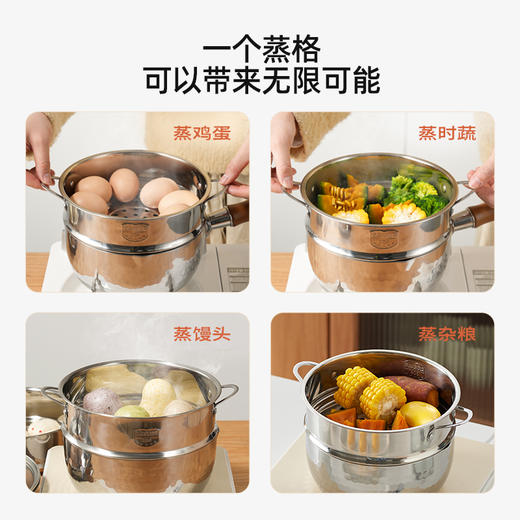 一个蒸格
可以带来无限可能

蒸鸡蛋

蒸时蔬

蒸馒头

蒸杂粮