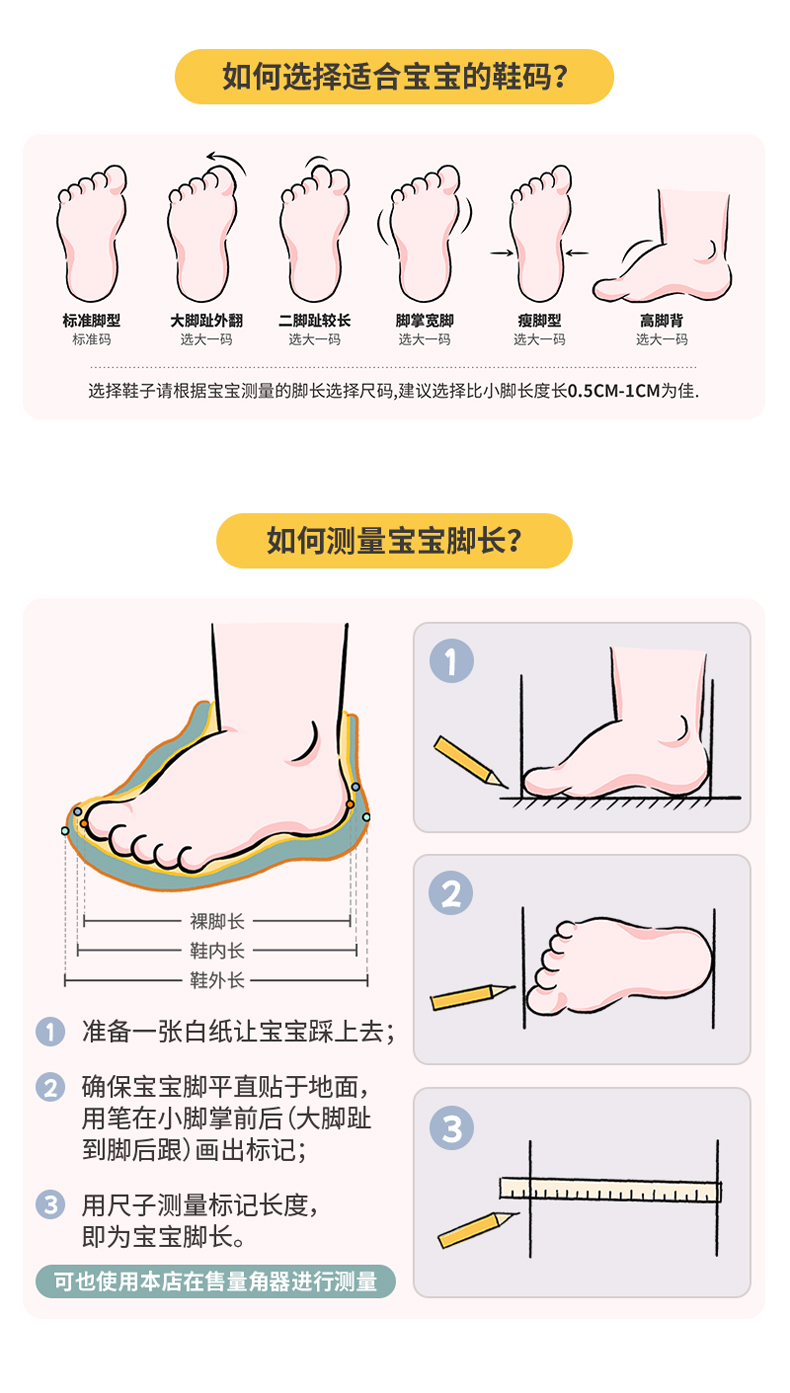 如何选择适合宝宝的鞋码?

标准脚型
标准码

大脚趾外翻
选大一码

二脚趾较长
选大一码

脚掌宽脚
选大一码

瘦脚型
选大一码

高脚背
选大一码

选择鞋子请根据宝宝测量的脚长选择尺码,建议选择比小脚长度长0.5CM-1CM为佳.

如何测量宝宝脚长?

裸脚长
鞋内长
鞋外长

1 准备一张白纸让宝宝踩上去;

2 确保宝宝脚平直贴于地面,用笔在小脚掌前后(大脚趾到脚后跟)画出标记;

3 用尺子测量标记长度,即为宝宝脚长。

可也使用本店在售量角器进行测量

1

2

3