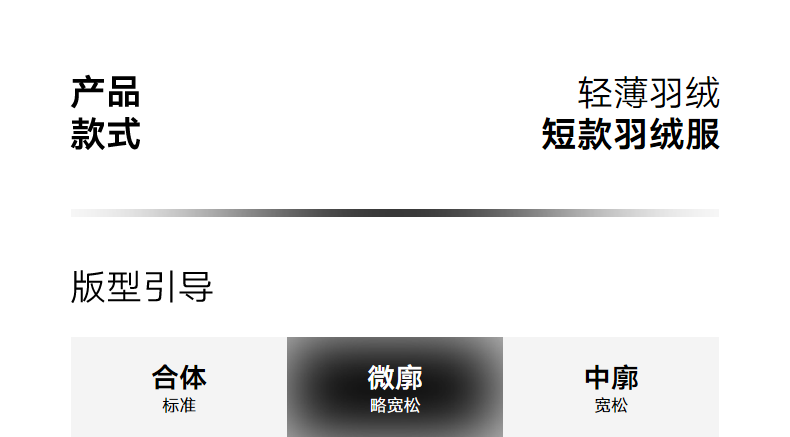 产品
款式

轻薄羽绒
短款羽绒服

版型引导

合体
标准

微廓
略宽松

中廓
宽松