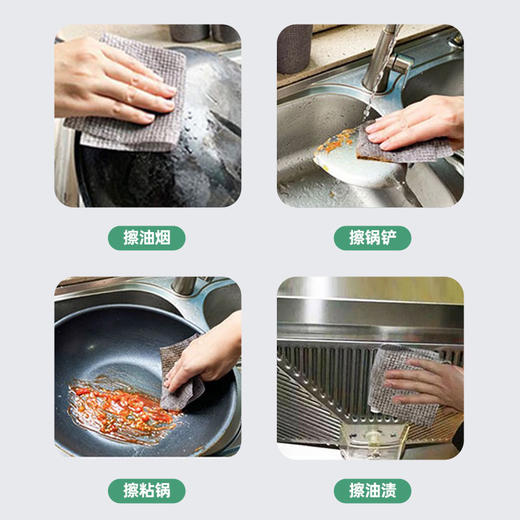 擦油烟

擦锅铲

擦粘锅

擦油渍