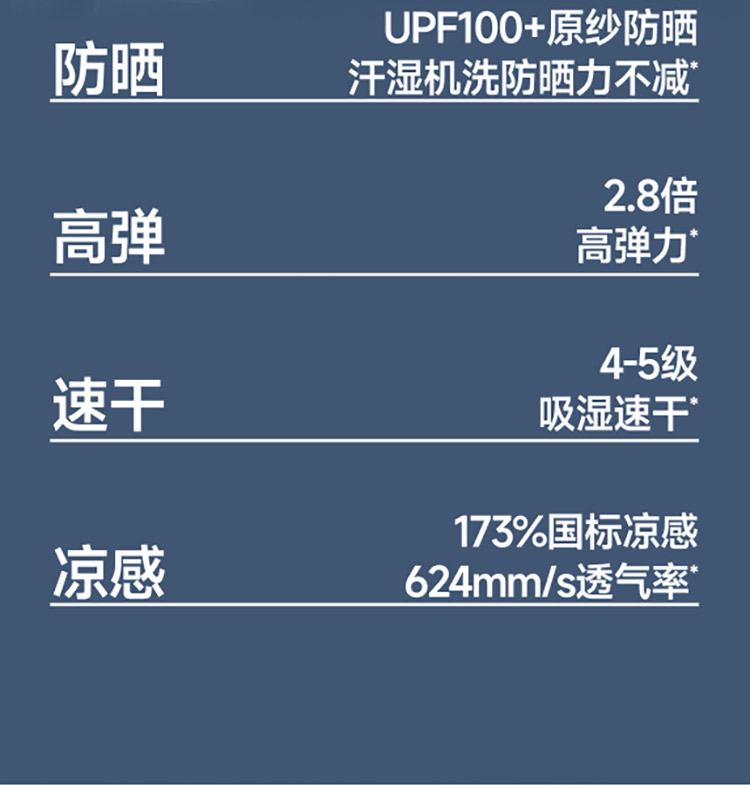 防晒

UPF100+原纱防晒
汗湿机洗防晒力不减*

高弹

2.8倍
高弹力*

速干

4-5级
吸湿速干*

凉感

173%国标凉感
624mm/s透气率*