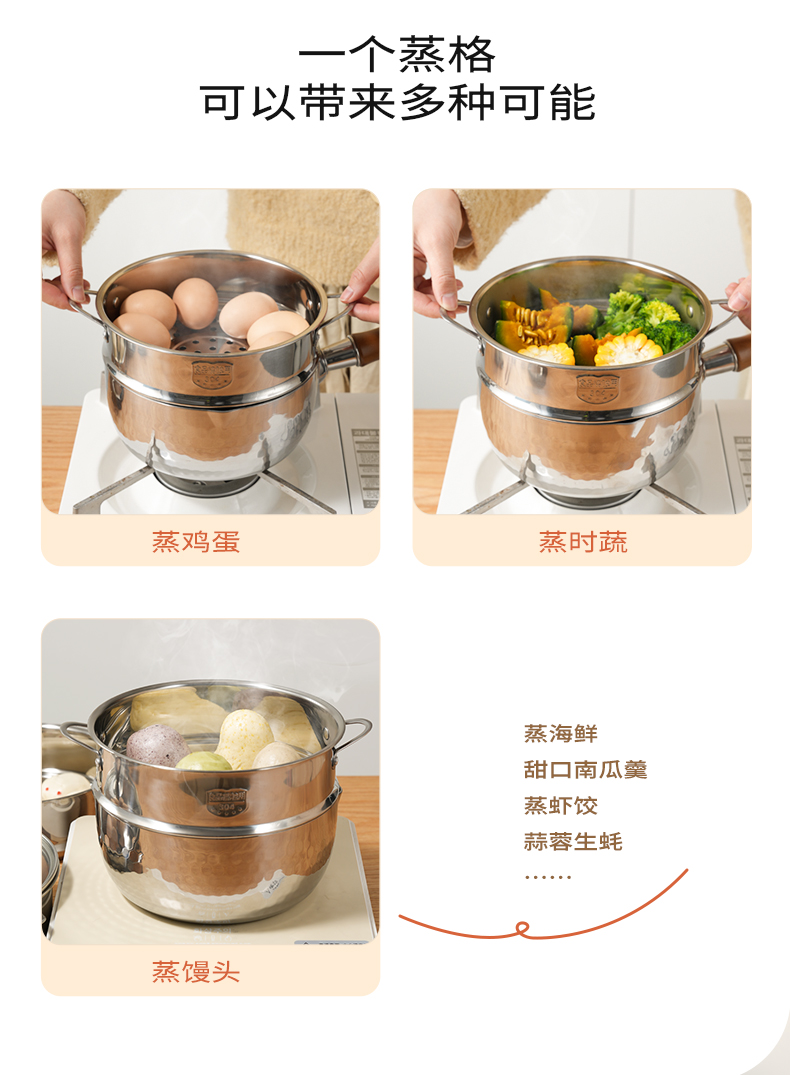 一个蒸格
可以带来多种可能

蒸鸡蛋

蒸时蔬

蒸馒头

蒸海鲜
甜口南瓜羹
蒸虾饺
蒜蓉生蚝
……