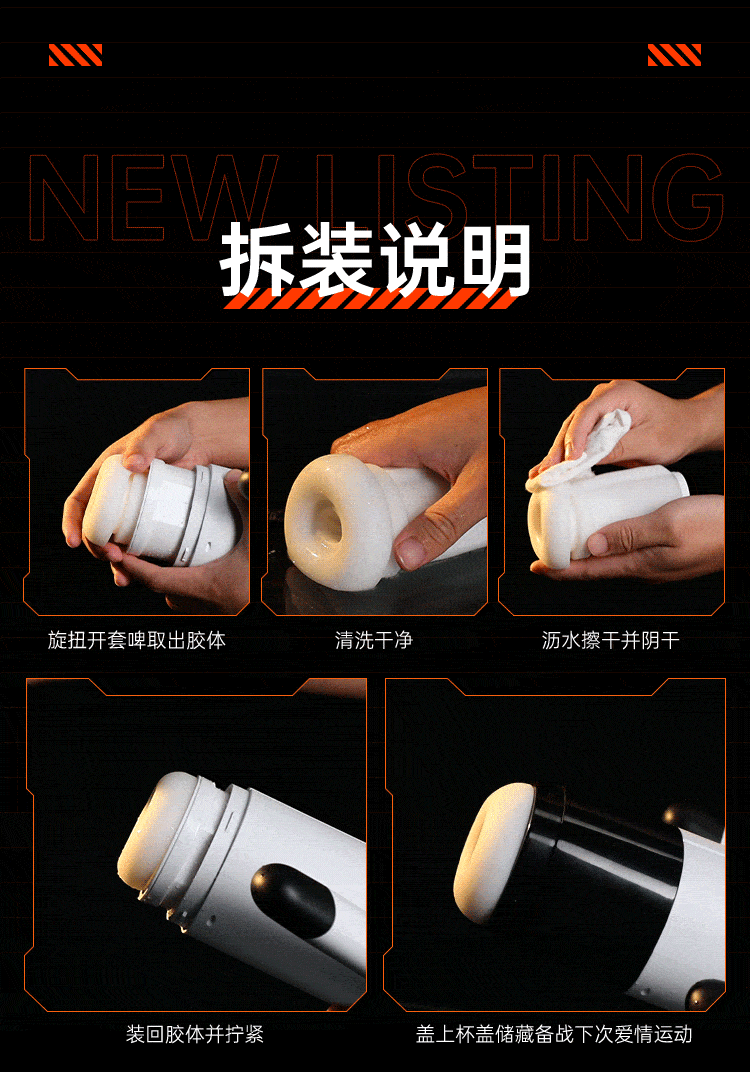 NEW LISTING

拆装说明

旋扭开套啤取出胶体

清洗干净

沥水擦干并阴干

装回胶体并拧紧

盖上杯盖储藏备战下次爱情运动