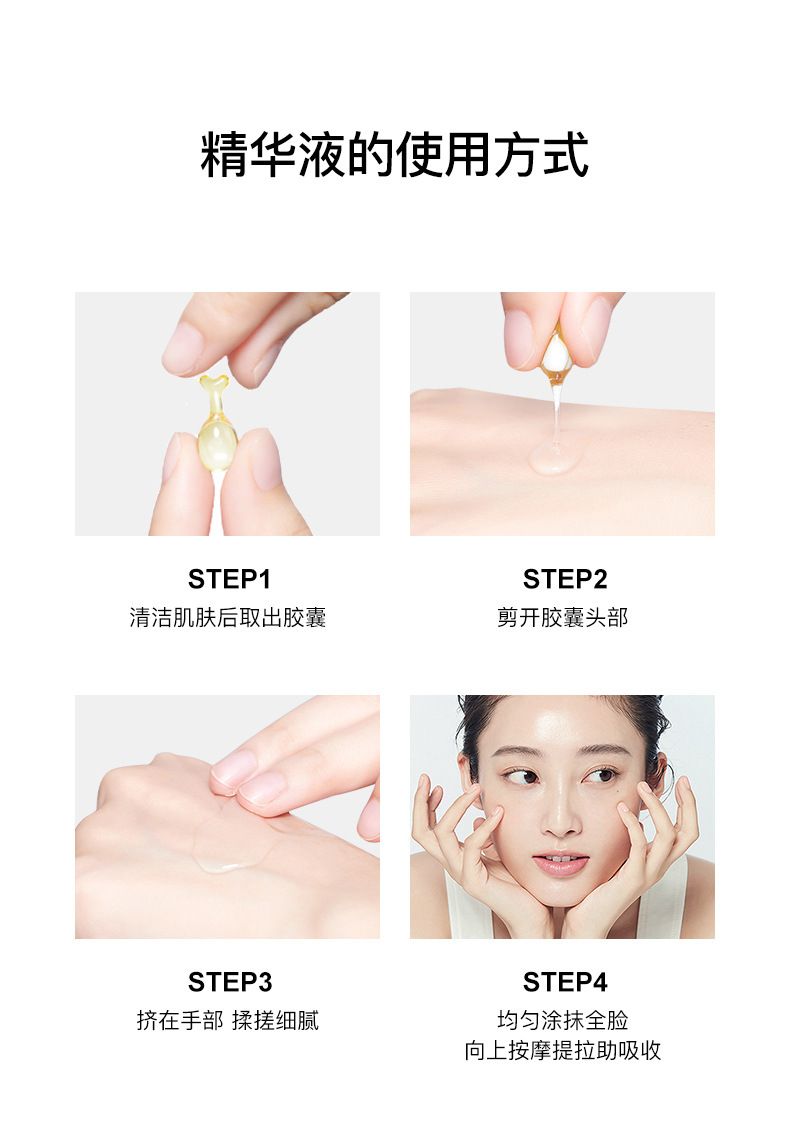 精华液的使用方式

STEP1
清洁肌肤后取出胶囊

STEP2
剪开胶囊头部

STEP3
挤在手部 揉搓细腻

STEP4
均匀涂抹全脸
向上按摩提拉助吸收