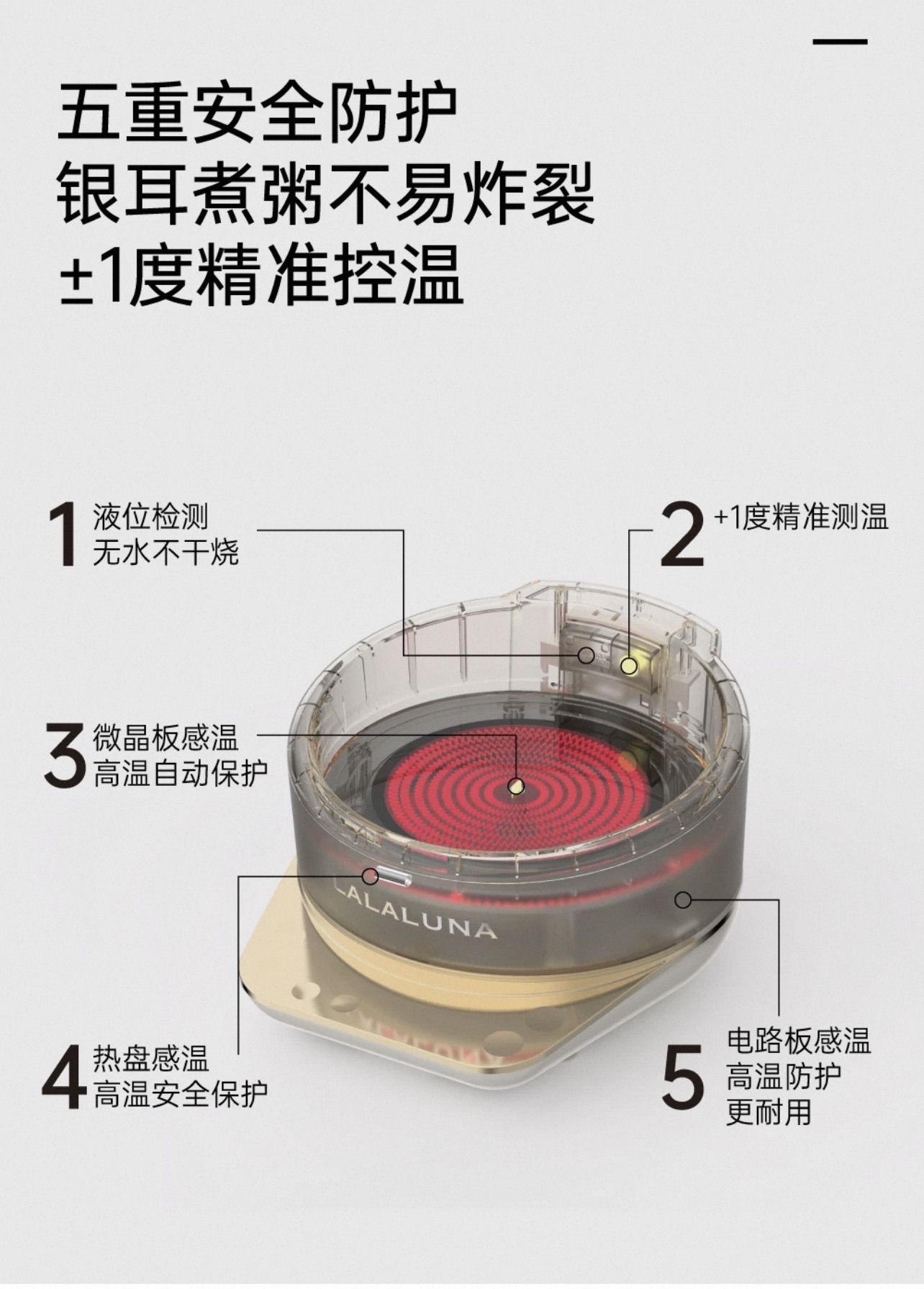 五重安全防护
银耳煮粥不易炸裂
±1度精准控温

1 液位检测
无水不干烧

2 +1度精准测温

3 微晶板感温
高温自动保护

LALALUNA

4 热盘感温
高温安全保护

5 电路板感温
高温防护
更耐用