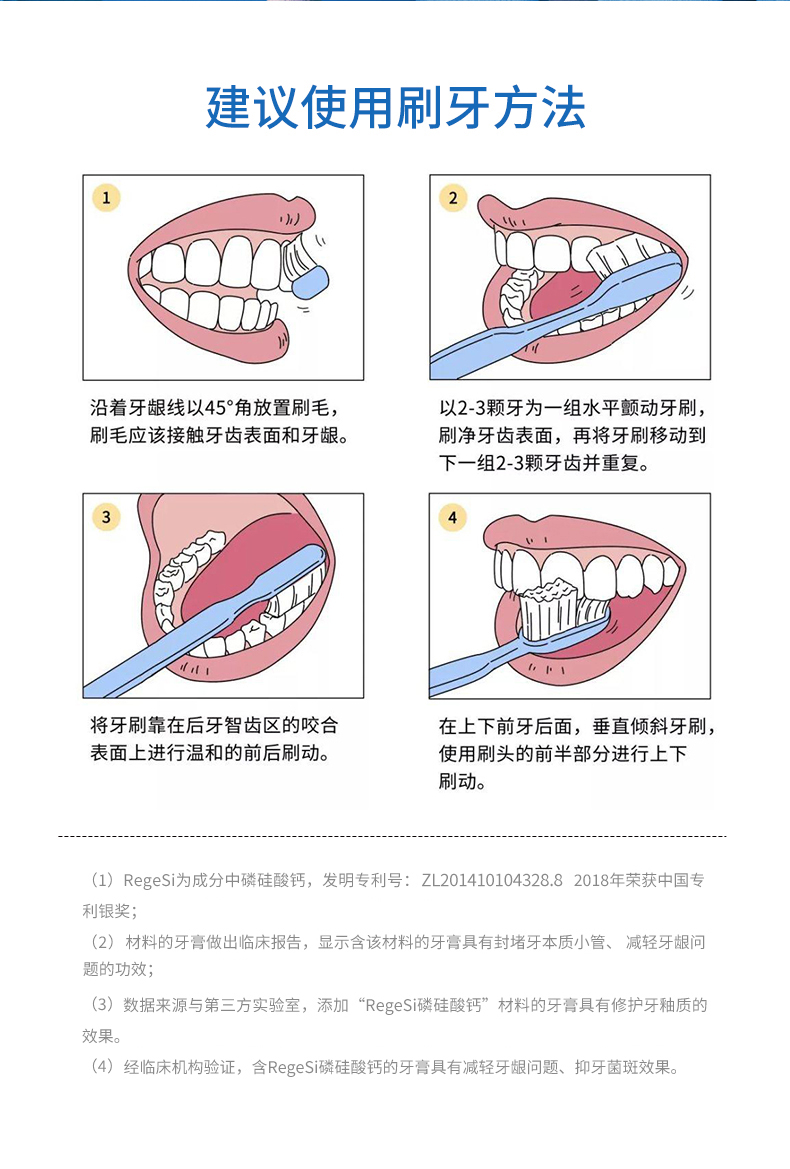 建议使用刷牙方法

1

沿着牙龈线以45°角放置刷毛，刷毛应该接触牙齿表面和牙龈。

2

以2-3颗牙为一组水平颤动牙刷，刷净牙齿表面，再将牙刷移动到下一组2-3颗牙齿并重复。

3

将牙刷靠在后牙智齿区的咬合表面上进行温和的前后刷动。

4

在上下前牙后面，垂直倾斜牙刷，使用刷头的前半部分进行上下刷动。

（1）RegeSi为成分中磷硅酸钙，发明专利号：ZL201410104328.8 2018年荣获中国专利银奖；

（2）材料的牙膏做出临床报告，显示含该材料的牙膏具有封堵牙本质小管、减轻牙龈问题的功效；

（3）数据来源与第三方实验室，添加“RegeSi磷硅酸钙”材料的牙膏具有修护牙釉质的效果。

（4）经临床机构验证，含RegeSi磷硅酸钙的牙膏具有减轻牙龈问题、抑牙菌斑效果。