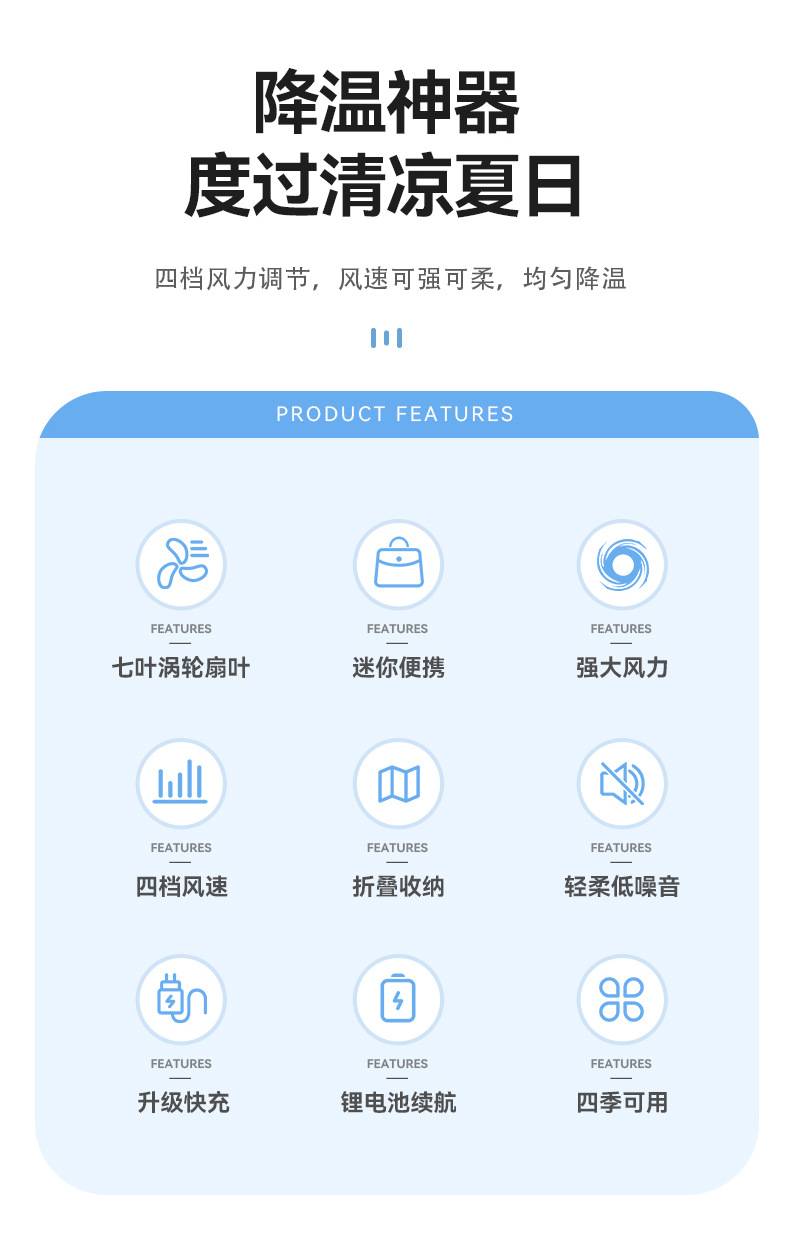 降温神器
度过清凉夏日

四档风力调节，风速可强可柔，均匀降温

PRODUCT FEATURES

FEATURES
七叶涡轮扇叶

FEATURES
迷你便携

FEATURES
强大风力

FEATURES
四档风速

FEATURES
折叠收纳

FEATURES
轻柔低噪音

FEATURES
升级快充

FEATURES
锂电池续航

FEATURES
四季可用