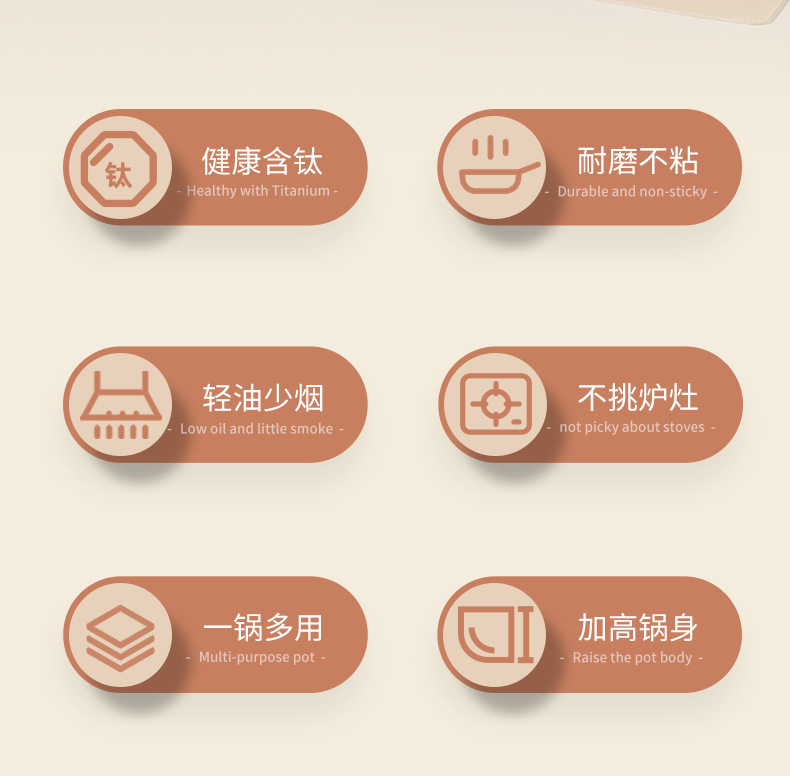 钛

健康含钛
- Healthy with Titanium -

耐磨不粘
- Durable and non-sticky -

轻油少烟
- Low oil and little smoke -

不挑炉灶
- not picky about stoves -

一锅多用
- Multi-purpose pot -

加高锅身
- Raise the pot body -