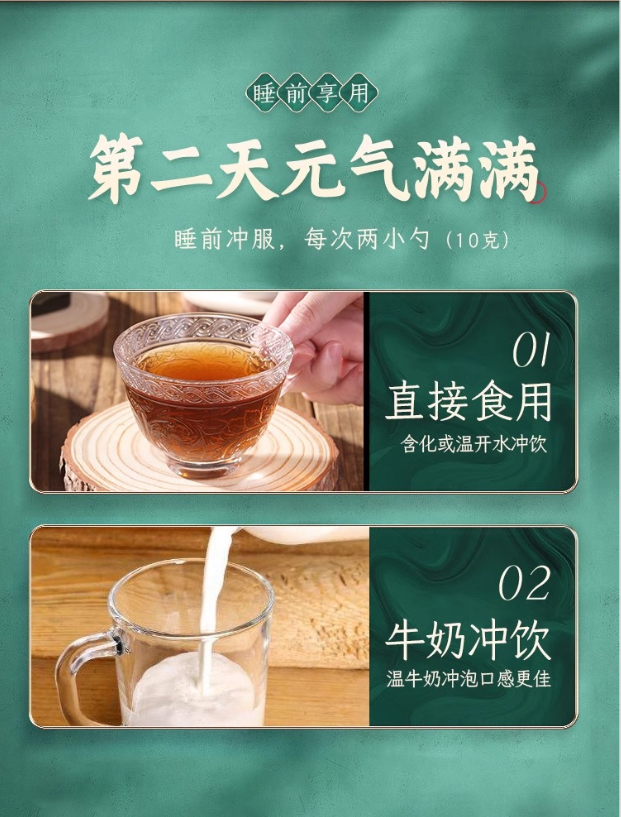 睡前享用

第二天元气满满

睡前冲服，每次两小勺（10克）

01
直接食用
含化或温开水冲饮

02
牛奶冲饮
温牛奶冲泡口感更佳