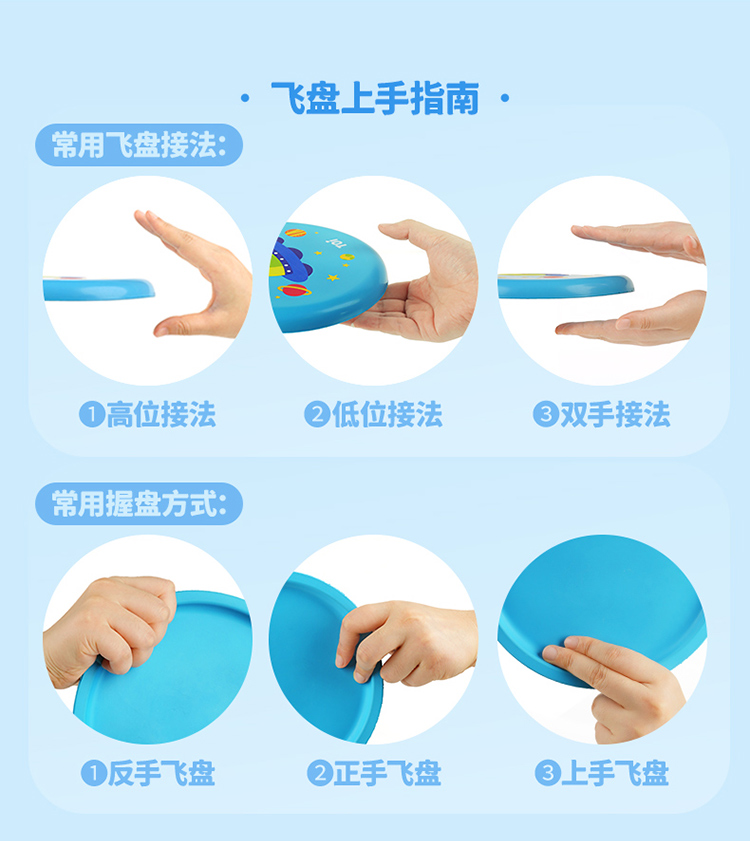 · 飞盘上手指南 ·

常用飞盘接法:

①高位接法

②低位接法

③双手接法

常用握盘方式:

①反手飞盘

②正手飞盘

③上手飞盘