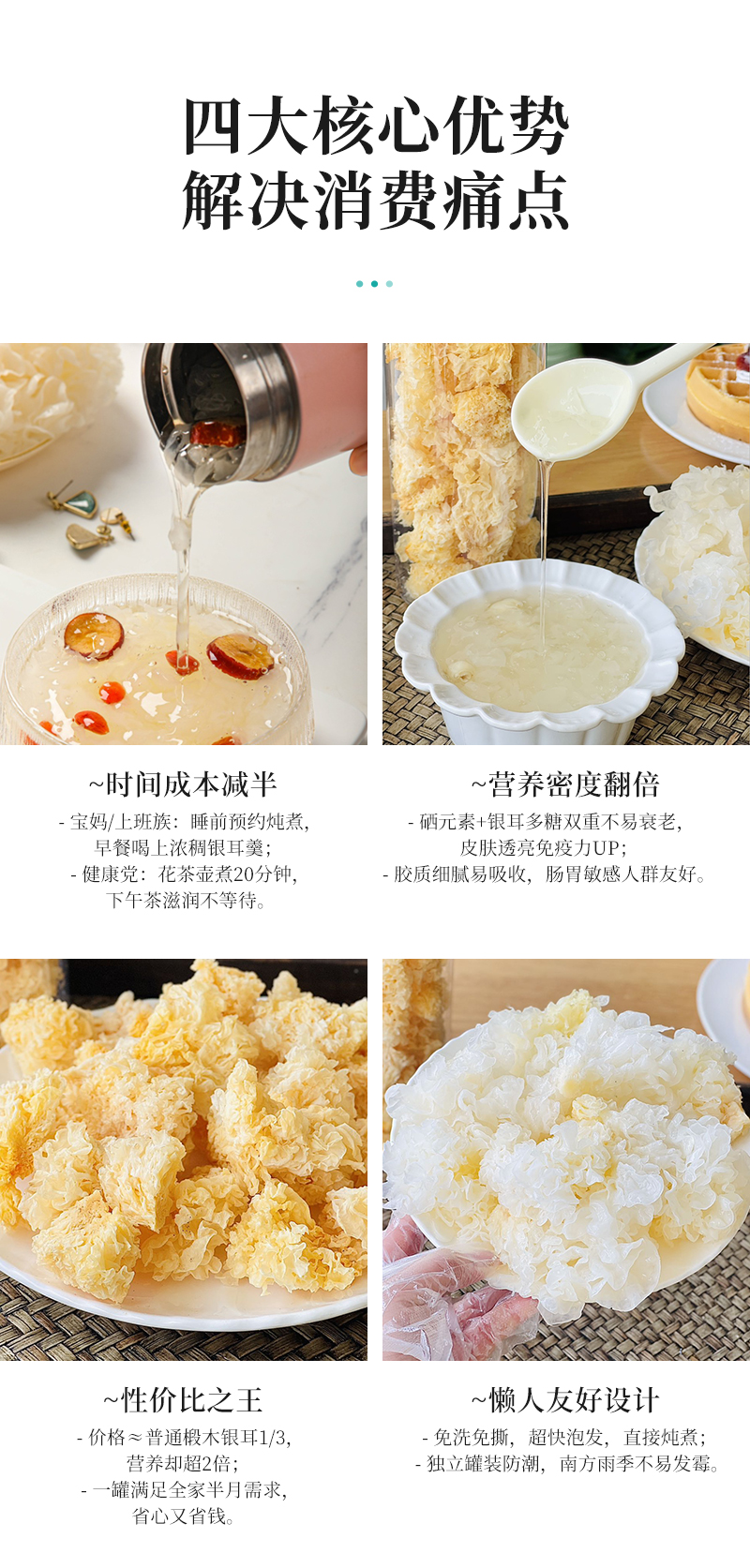 四大核心优势
解决消费痛点

~时间成本减半

- 宝妈/上班族：睡前预约炖煮，早餐喝上浓稠银耳羹；
- 健康党：花茶壶煮20分钟，下午茶滋润不等待。

~营养密度翻倍

- 硒元素+银耳多糖双重不易衰老，皮肤透亮免疫力UP；
- 胶质细腻易吸收，肠胃敏感人群友好。

~性价比之王

- 价格≈普通椴木银耳1/3，营养却超2倍；
- 一罐满足全家半月需求，省心又省钱。

~懒人友好设计

- 免洗免撕，超快泡发，直接炖煮；
- 独立罐装防潮，南方雨季不易发霉。