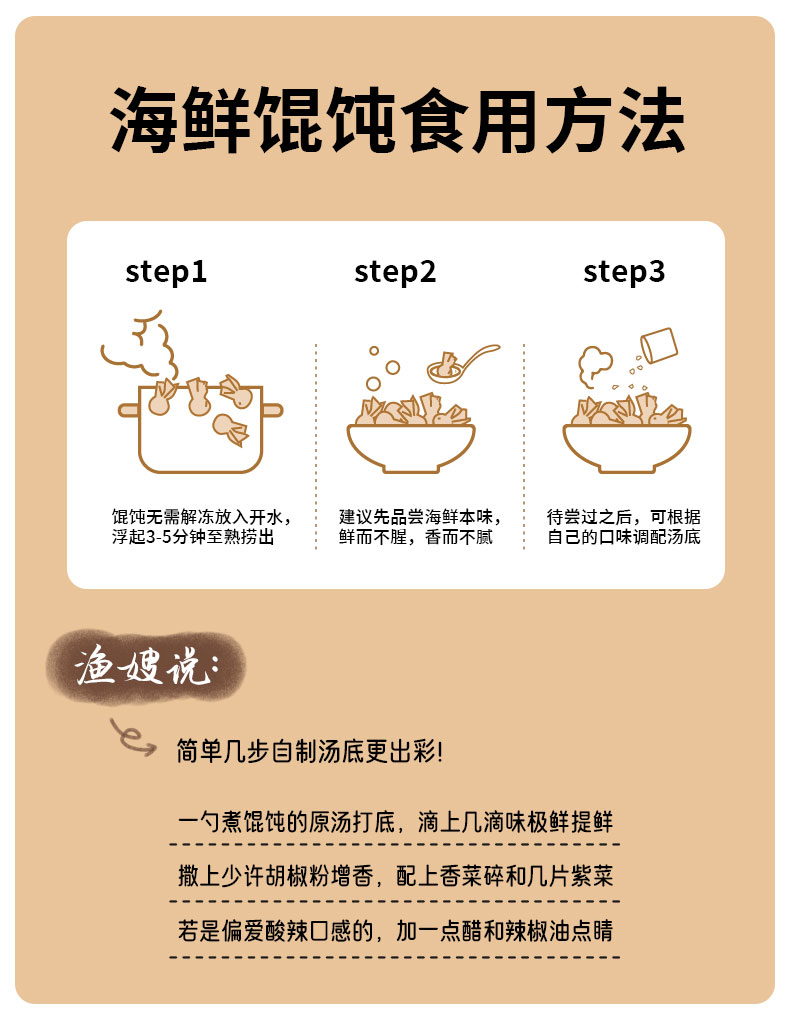 海鲜馄饨食用方法

step1

馄饨无需解冻放入开水，浮起3-5分钟至熟捞出

step2

建议先品尝海鲜本味，鲜而不腥，香而不腻

step3

待尝过之后，可根据自己的口味调配汤底

渔嫂说：

简单几步自制汤底更出彩！

一勺煮馄饨的原汤打底，滴上几滴味极鲜提鲜

撒上少许胡椒粉增香，配上香菜碎和几片紫菜

若是偏爱酸辣口感的，加一点醋和辣椒油点睛