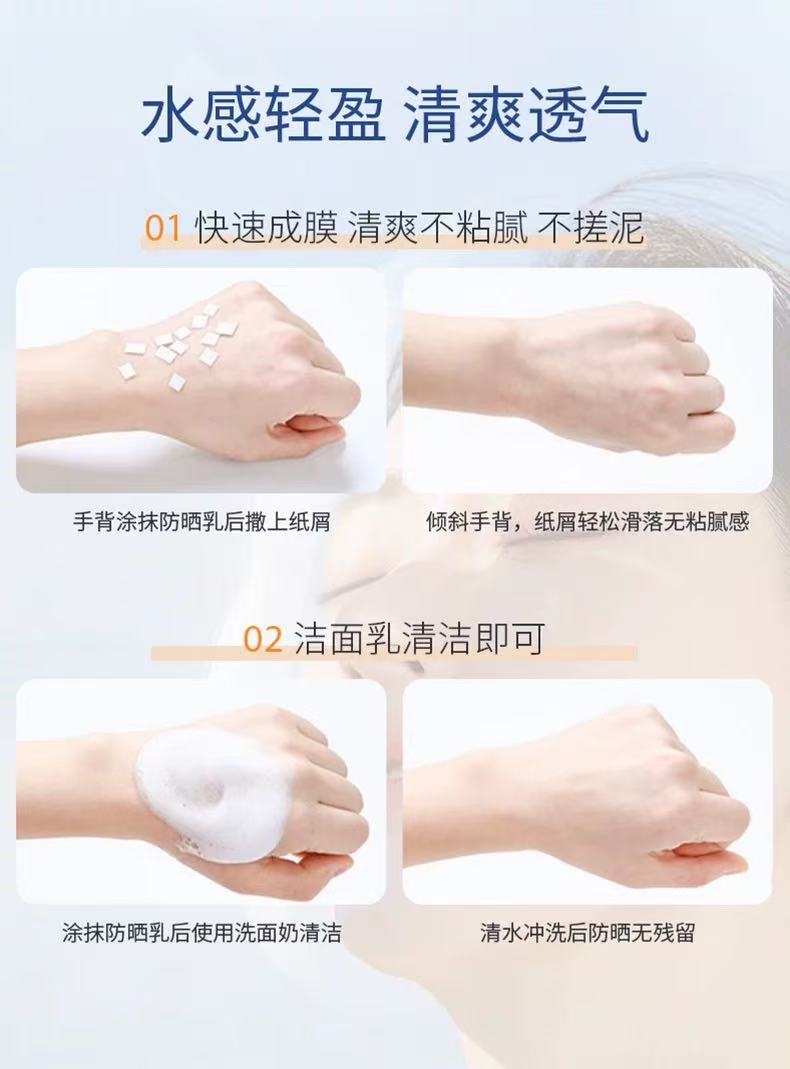 水感轻盈 清爽透气

01 快速成膜 清爽不粘腻 不搓泥

手背涂抹防晒乳后撒上纸屑

倾斜手背，纸屑轻松滑落无粘腻感

02 洁面乳清洁即可

涂抹防晒乳后使用洗面奶清洁

清水冲洗后防晒无残留