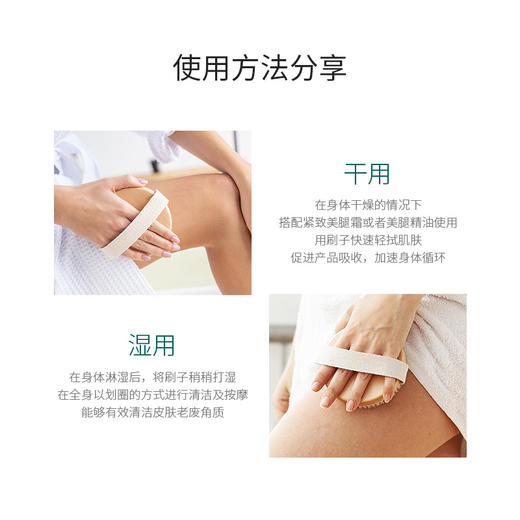 使用方法分享

干用

在身体干燥的情况下
搭配紧致美腿霜或者美腿精油使用
用刷子快速轻拭肌肤
促进产品吸收，加速身体循环

湿用

在身体淋湿后，将刷子稍稍打湿
在全身以划圈的方式进行清洁及按摩
能够有效清洁皮肤老废角质