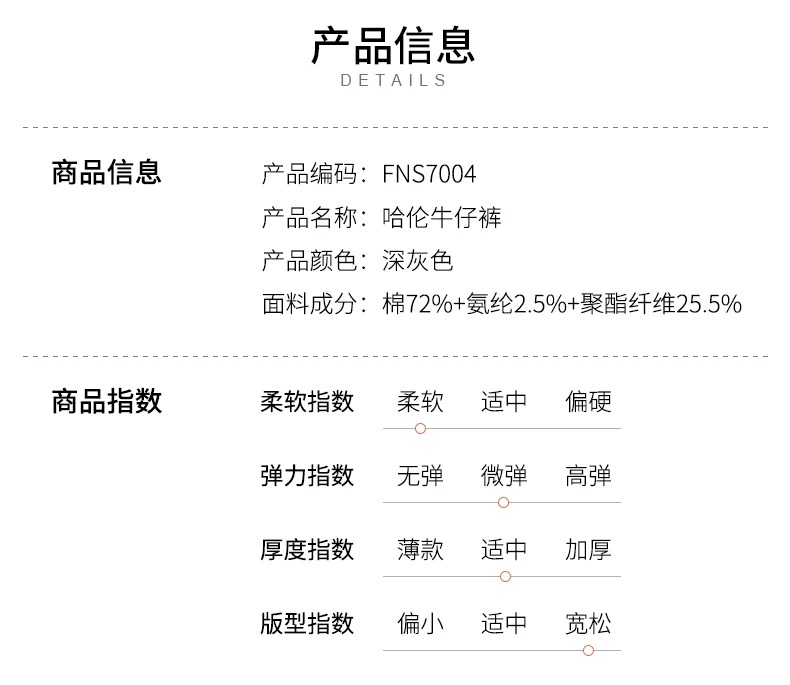 产品信息
DETAILS

商品信息

产品编码：FNS7004
产品名称：哈伦牛仔裤
产品颜色：深灰色
面料成分：棉72%+氨纶2.5%+聚酯纤维25.5%

商品指数

柔软指数 柔软 适中 偏硬

弹力指数 无弹 微弹 高弹

厚度指数 薄款 适中 加厚

版型指数 偏小 适中 宽松