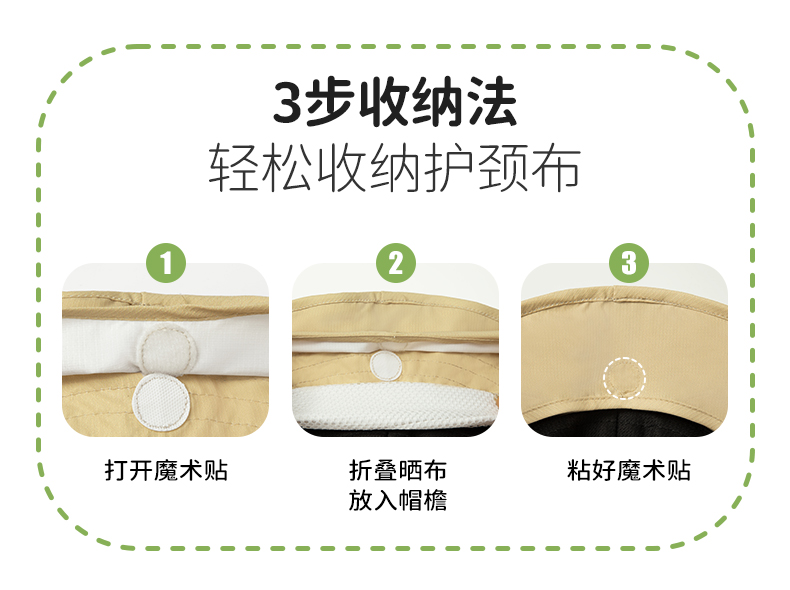 3步收纳法
轻松收纳护颈布

1
打开魔术贴

2
折叠晒布
放入帽檐

3
粘好魔术贴