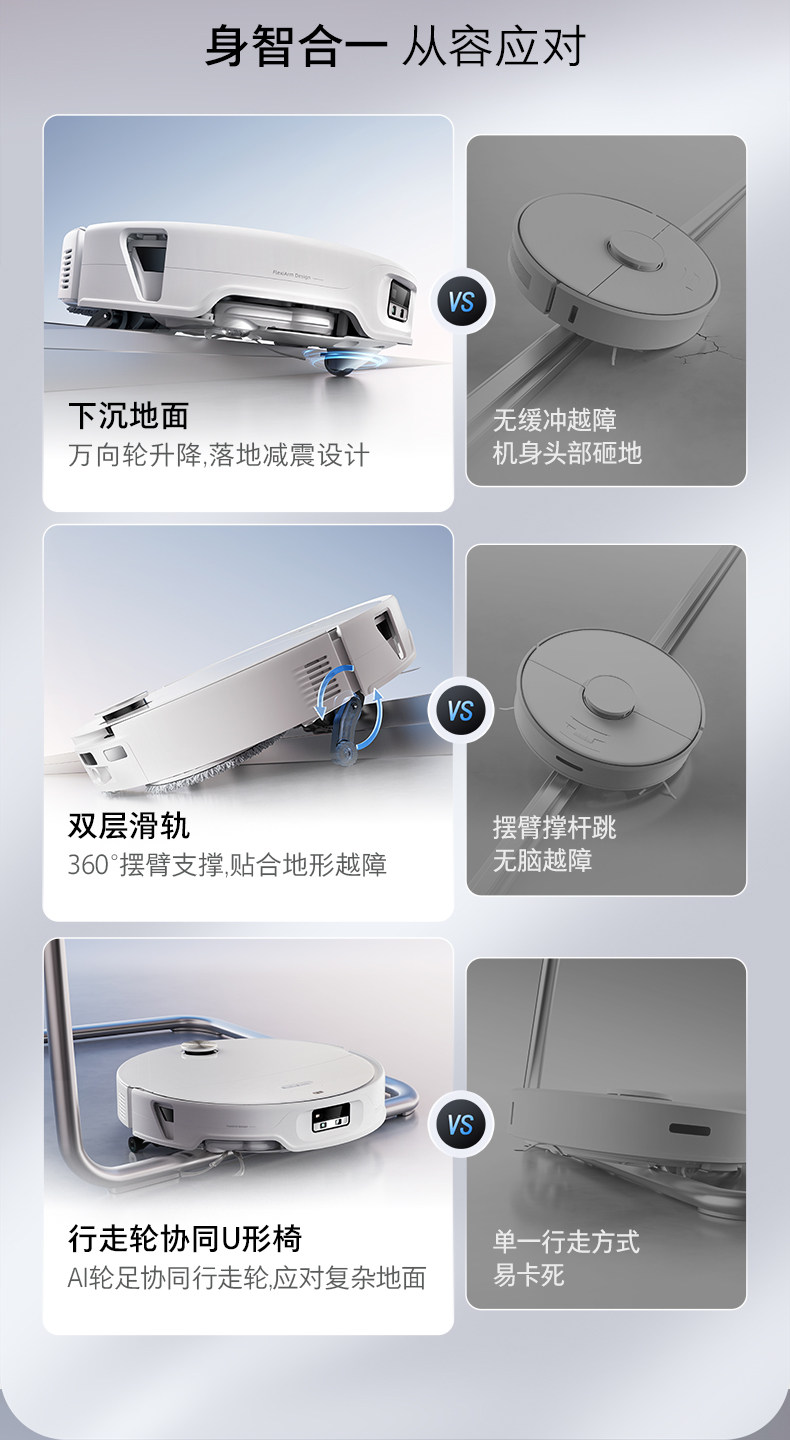 身智合一 从容应对

下沉地面
万向轮升降,落地减震设计

VS

无缓冲越障
机身头部砸地

双层滑轨
360°摆臂支撑,贴合地形越障

VS

摆臂撑杆跳
无脑越障

行走轮协同U形椅
AI轮足协同行走轮,应对复杂地面

VS

单一行走方式
易卡死