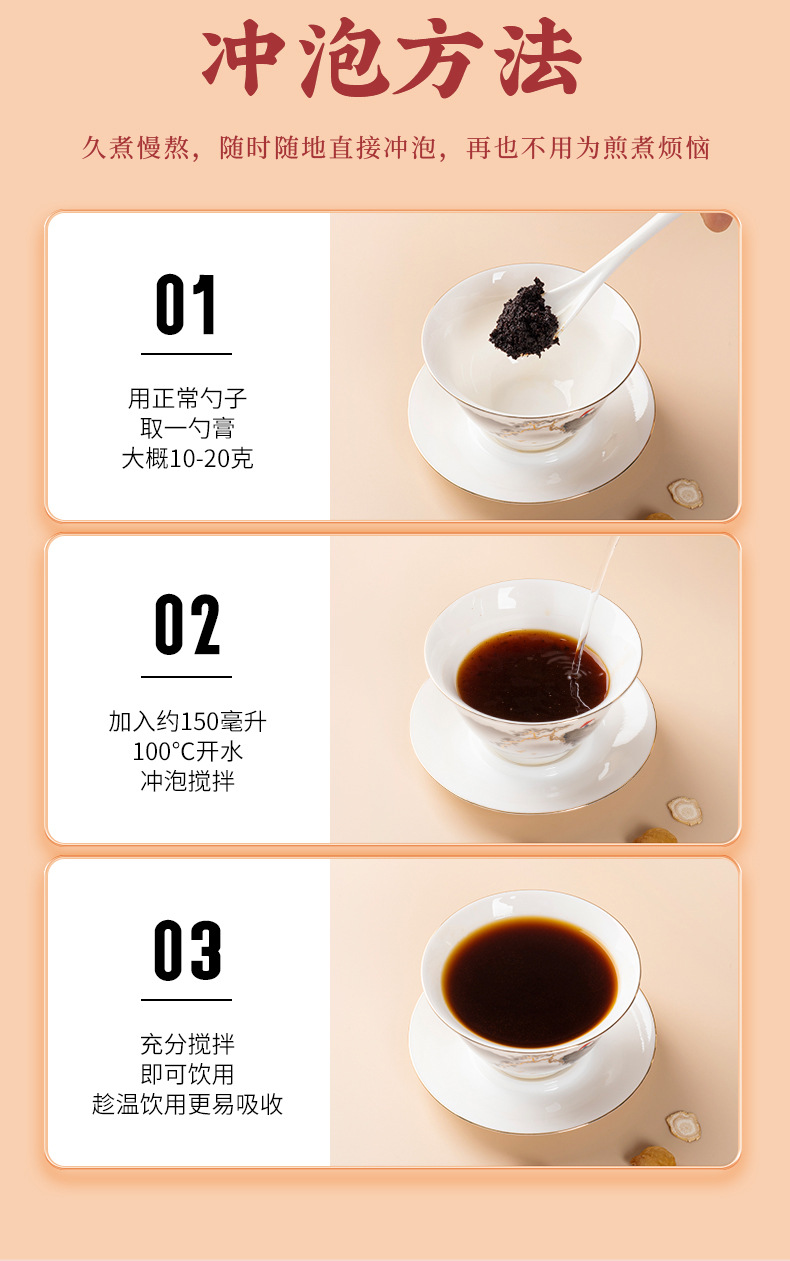 冲泡方法

久煮慢熬，随时随地直接冲泡，再也不用为煎煮烦恼

01

用正常勺子
取一勺膏
大概10-20克

02

加入约150毫升
100°C开水
冲泡搅拌

03

充分搅拌
即可饮用
趁温饮用更易吸收