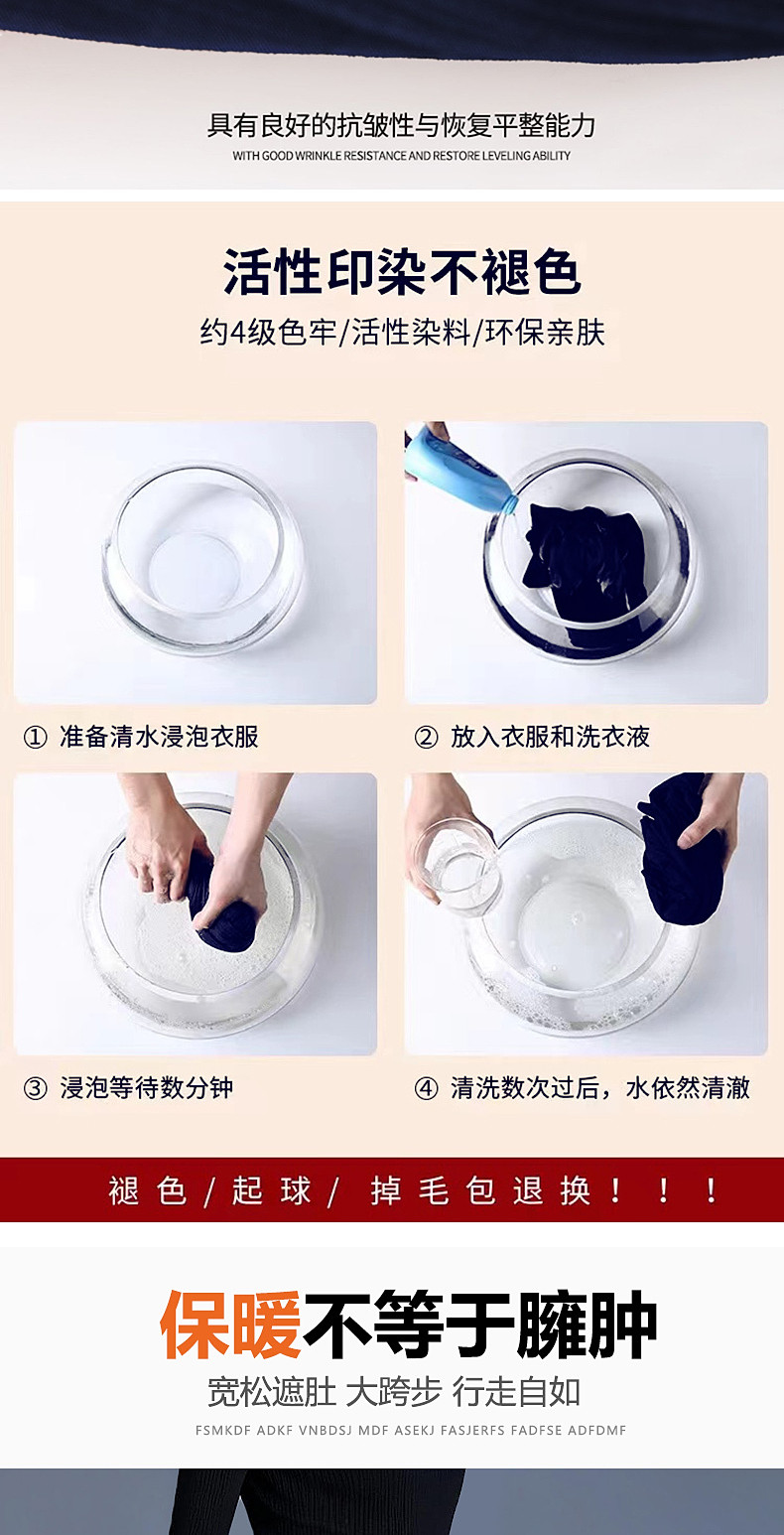 具有良好的抗皱性与恢复平整能力
WITH GOOD WRINKLE RESISTANCE AND RESTORE LEVELING ABILITY

活性印染不褪色
约4级色牢/活性染料/环保亲肤

① 准备清水浸泡衣服

② 放入衣服和洗衣液

③ 浸泡等待数分钟

④ 清洗数次过后，水依然清澈

褪色/起球/ 掉毛包退换！！！

保暖不等于臃肿
宽松遮肚 大跨步 行走自如
FSMKDF ADKF VNBDSJ MDF ASEKJ FASJERFS FADFSE ADFDMF