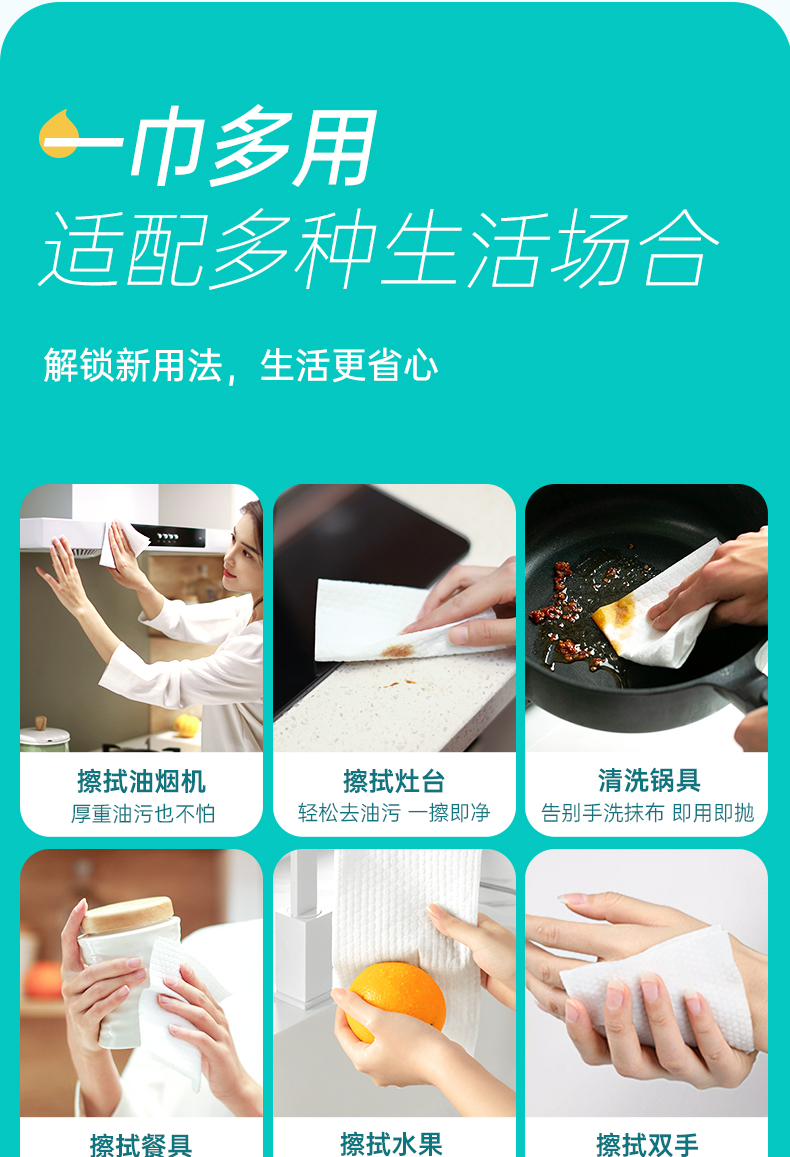 一巾多用
适配多种生活场合

解锁新用法，生活更省心

擦拭油烟机
厚重油污也不怕

擦拭灶台
轻松去油污 一擦即净

清洗锅具
告别手洗抹布 即用即抛

擦拭餐具

擦拭水果

擦拭双手