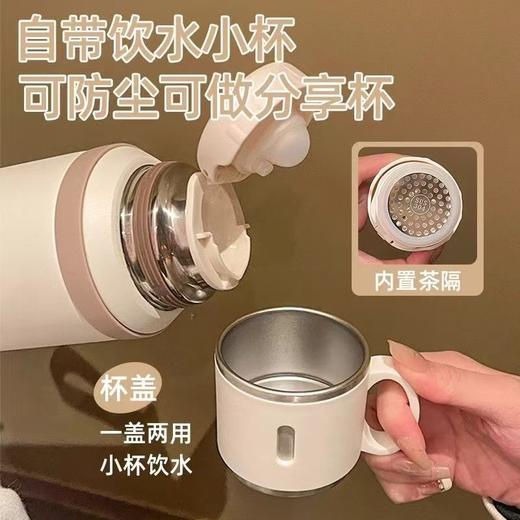 自带饮水小杯
可防尘可做分享杯

SUS 304

内置茶隔

杯盖

一盖两用
小杯饮水